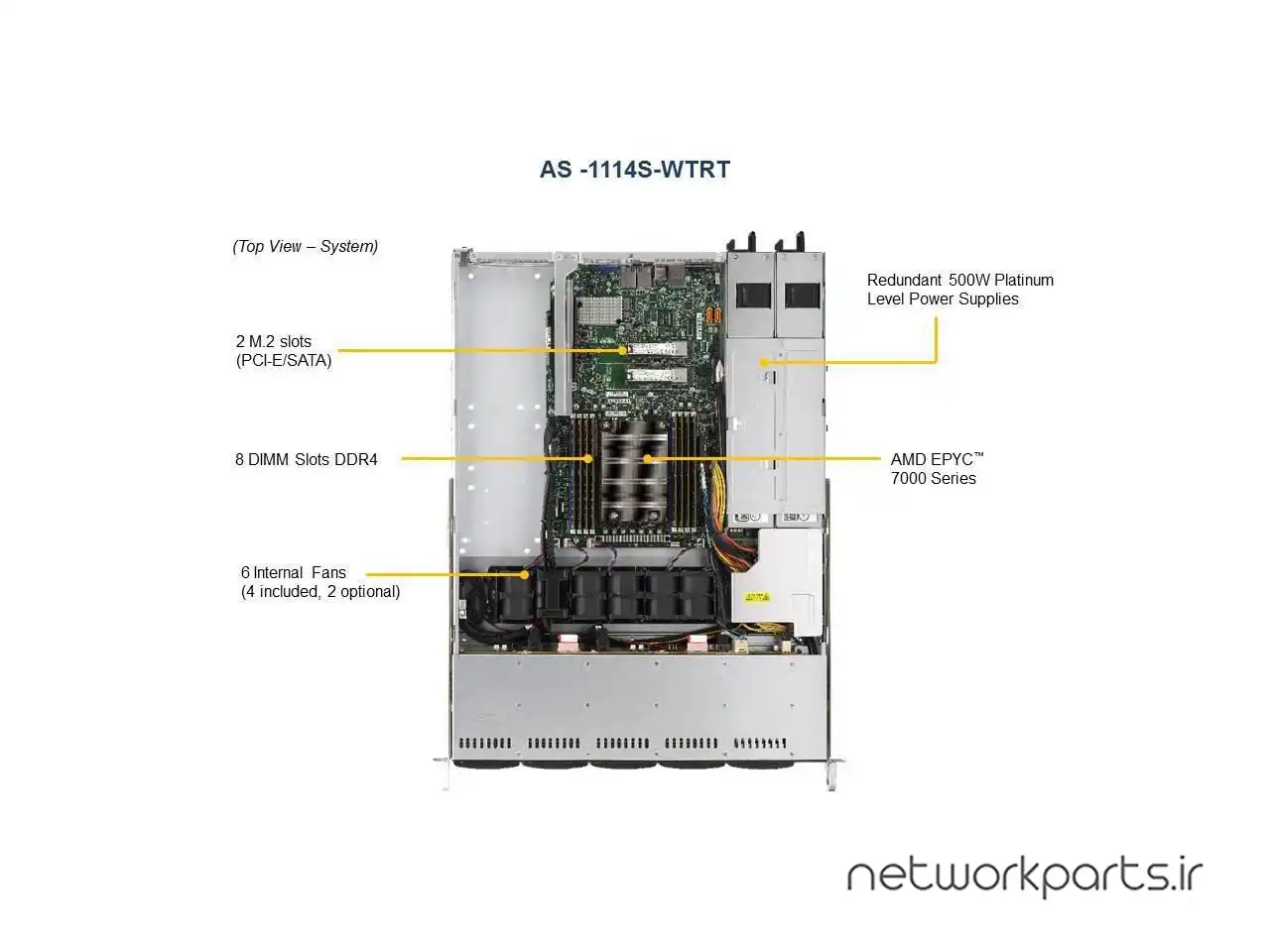 AS -1114S-WTRT

(Top View – System)

2 M.2 slots
(PCI-E/SATA)

8 DIMM Slots DDR4

6 Internal Fans
(4 included, 2 optional)

Redundant 500W Platinum
Level Power Supplies

AMD EPYC™
7000 Series

networkparts.ir