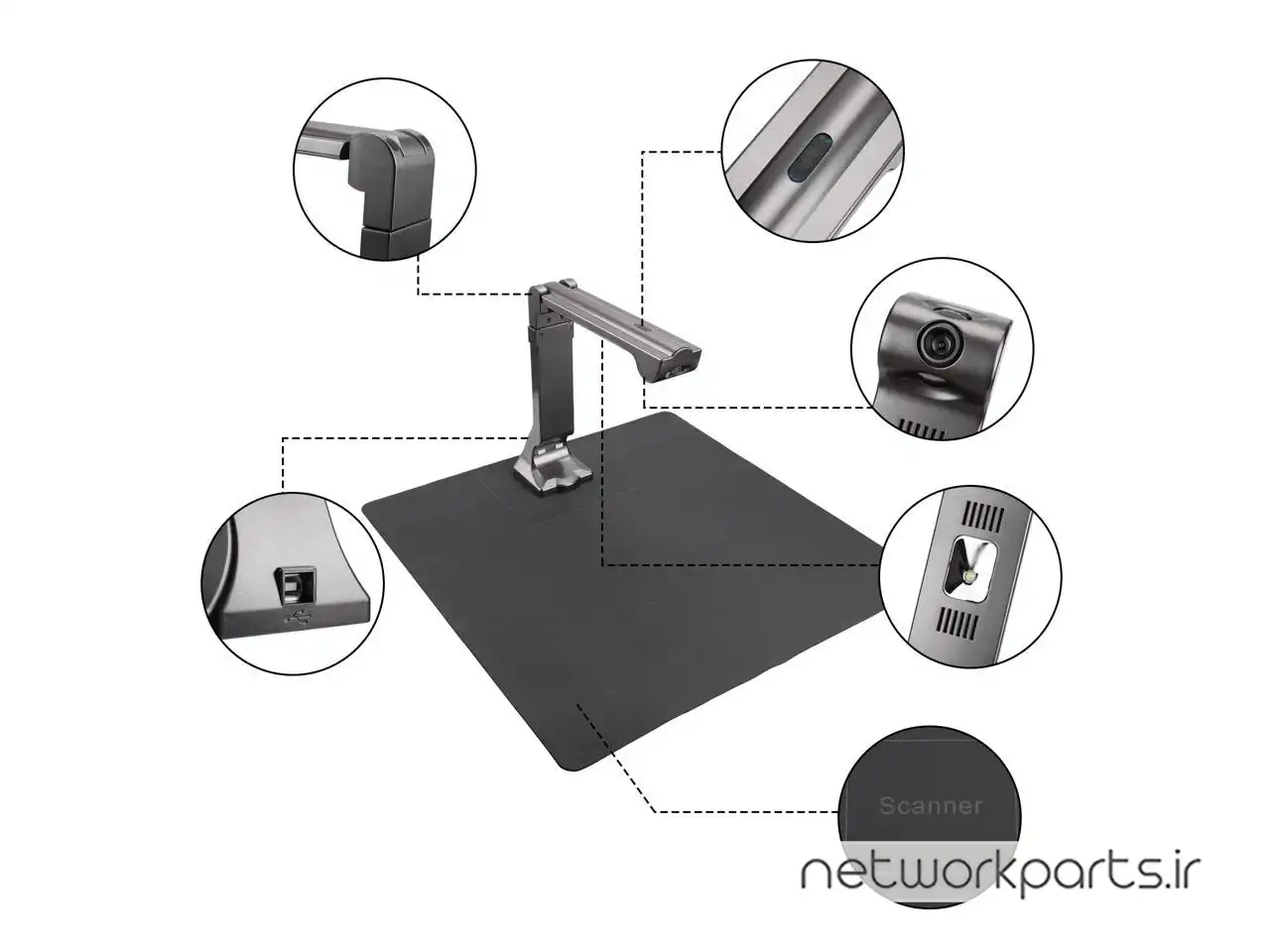 Scanner

networkparts.ir