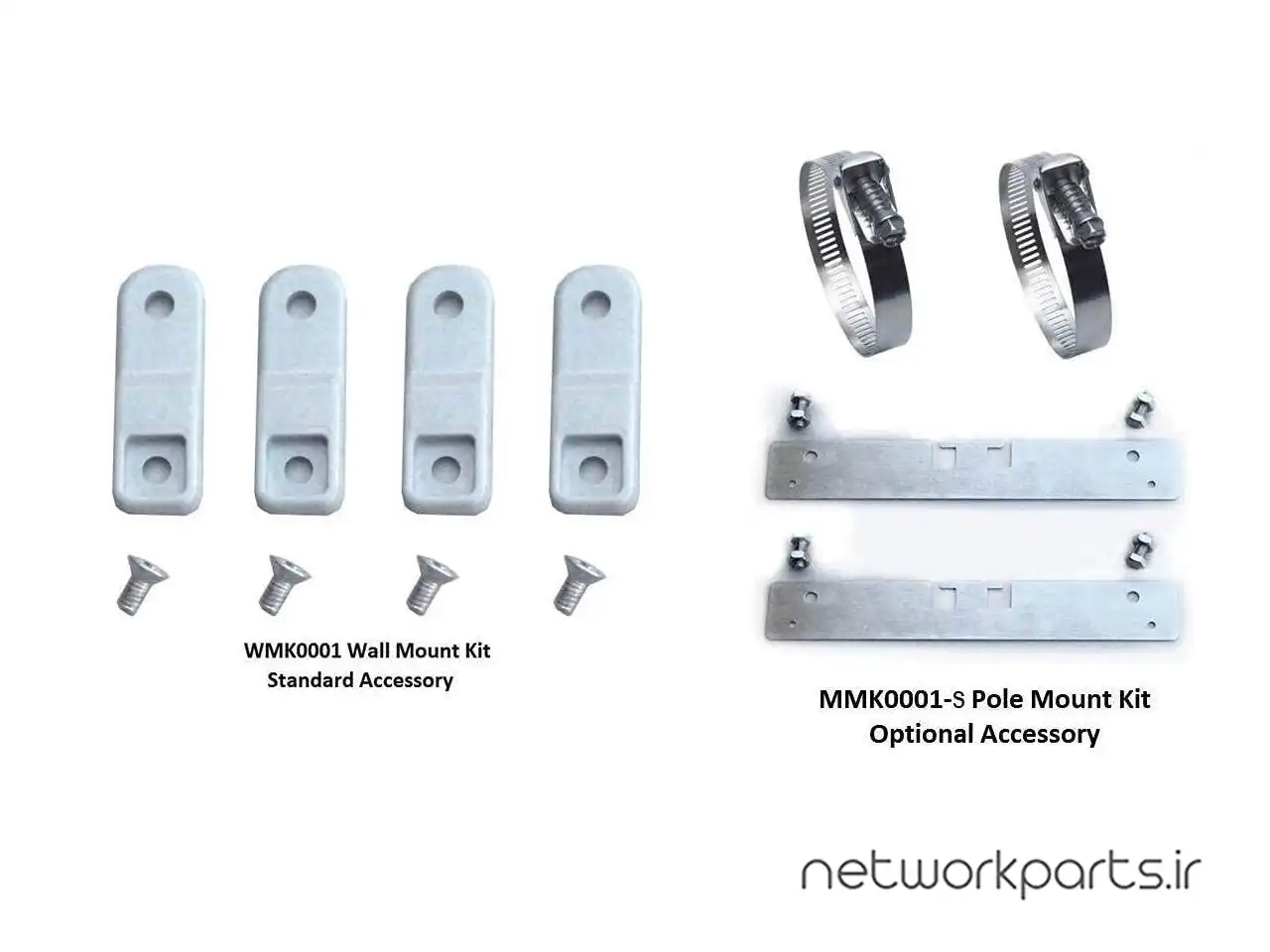 WMK0001 Wall Mount Kit
Standard Accessory

MMK0001-S Pole Mount Kit
Optional Accessory

networkparts.ir