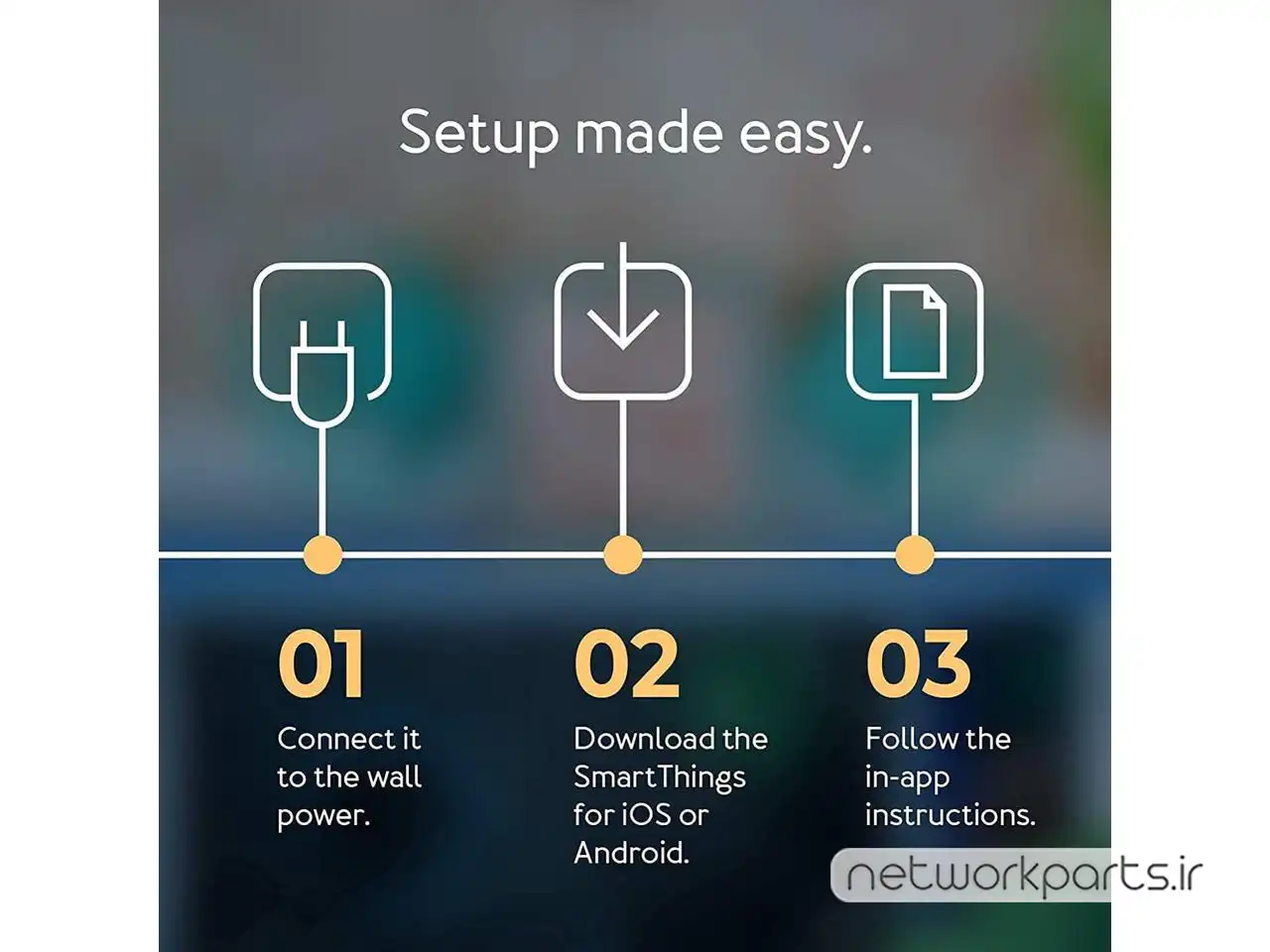 Setup made easy.

01

Connect it to the wall power.

02

Download the SmartThings for iOS or Android.

03

Follow the in-app instructions.

networkparts.ir