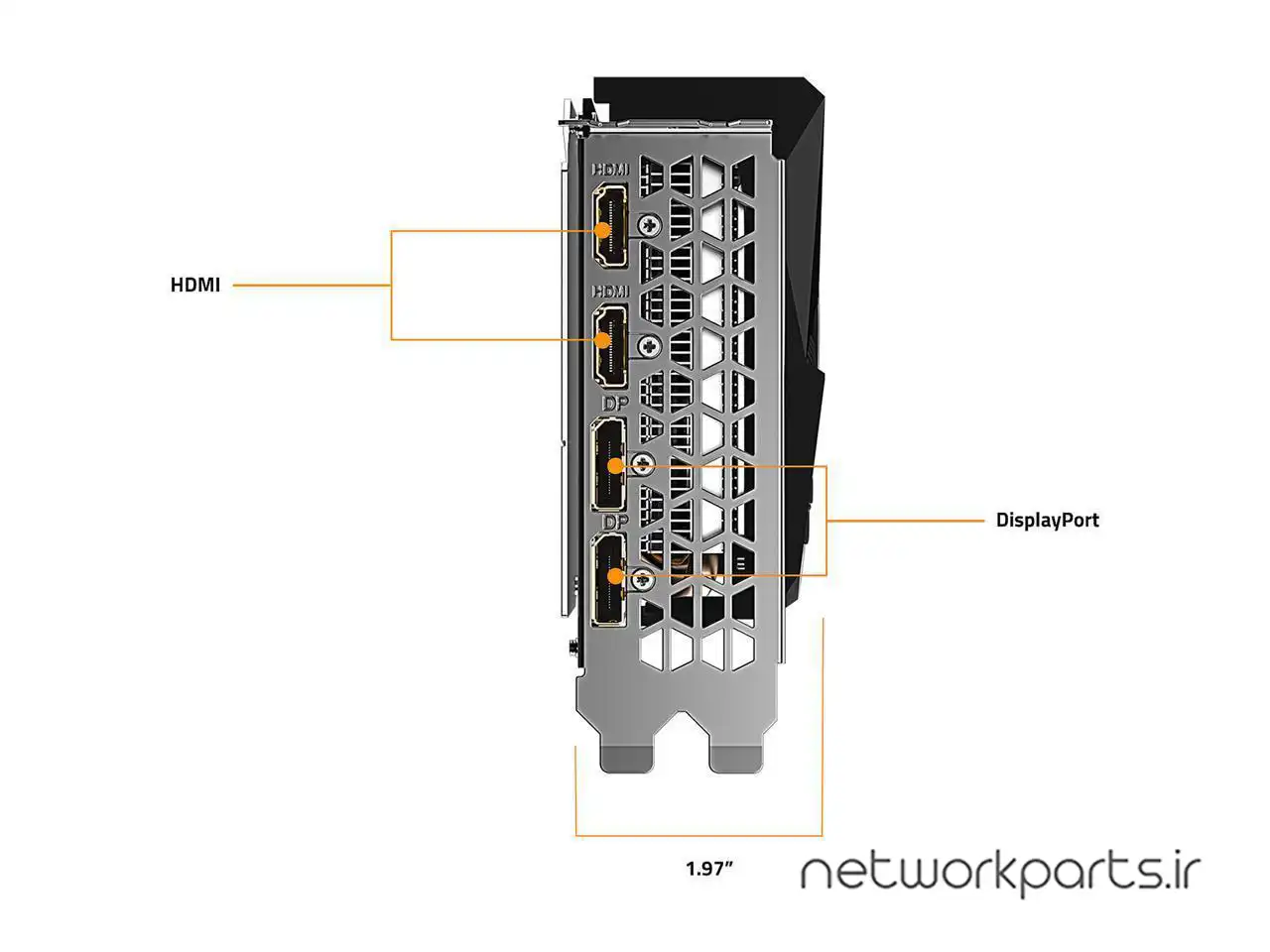 HDMI

HDMI

HDMI

DP

DP

DisplayPort

1.97"

networkparts.ir