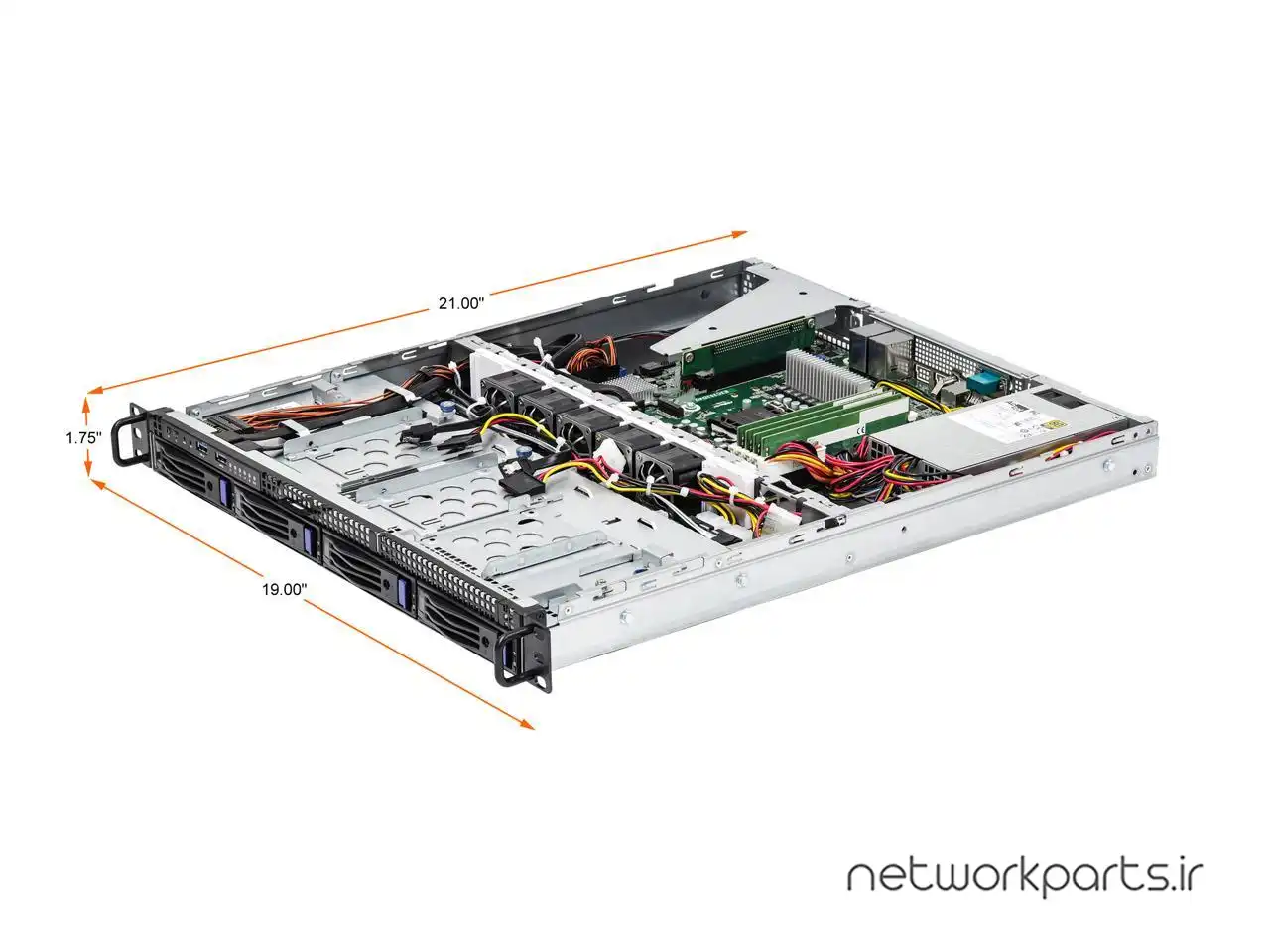 21.00"

1.75"

19.00"

networkparts.ir