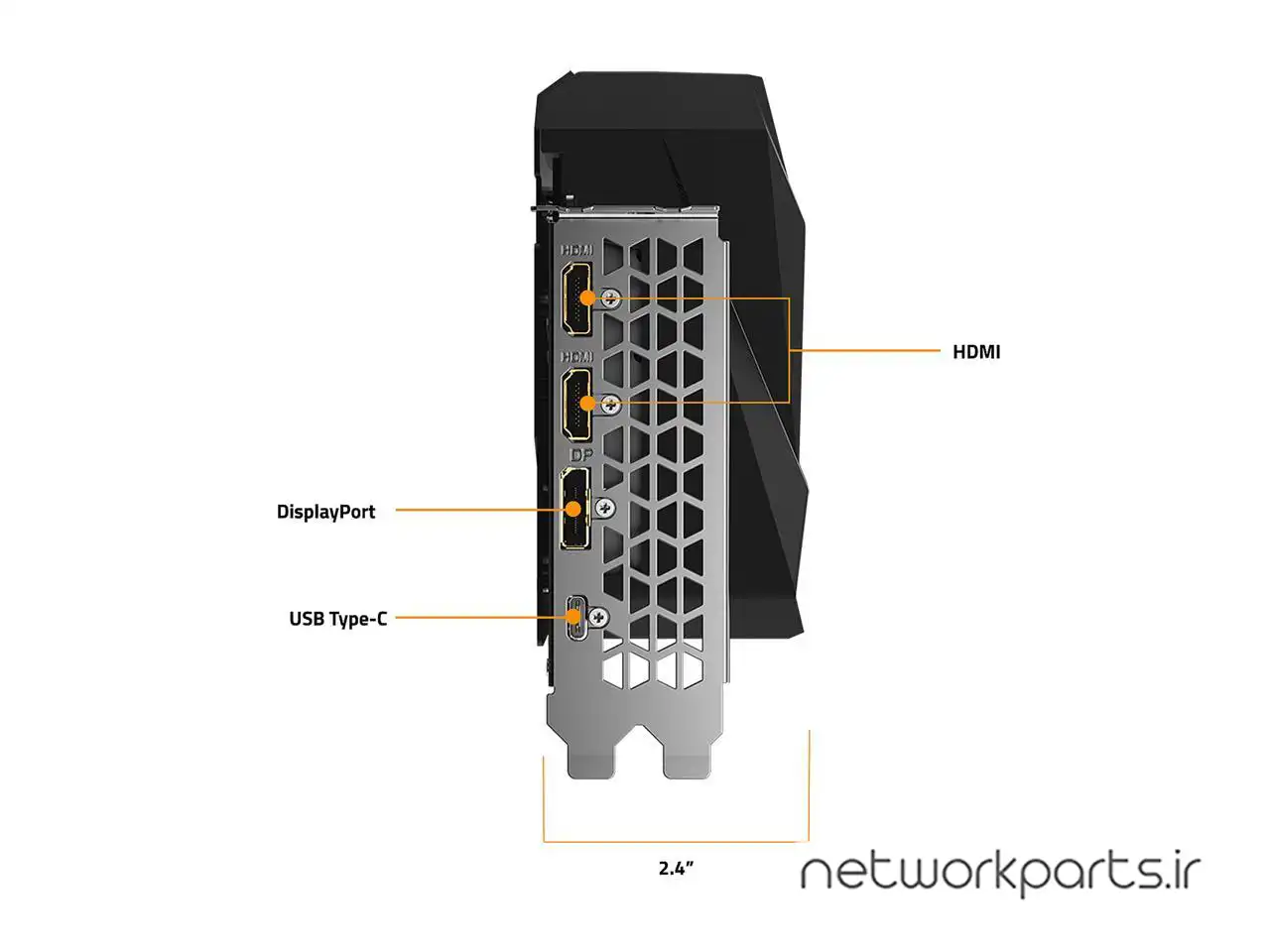 HDMI

HDMI

DP

HDMI

DisplayPort

USB Type-C

2.4"

networkparts.ir