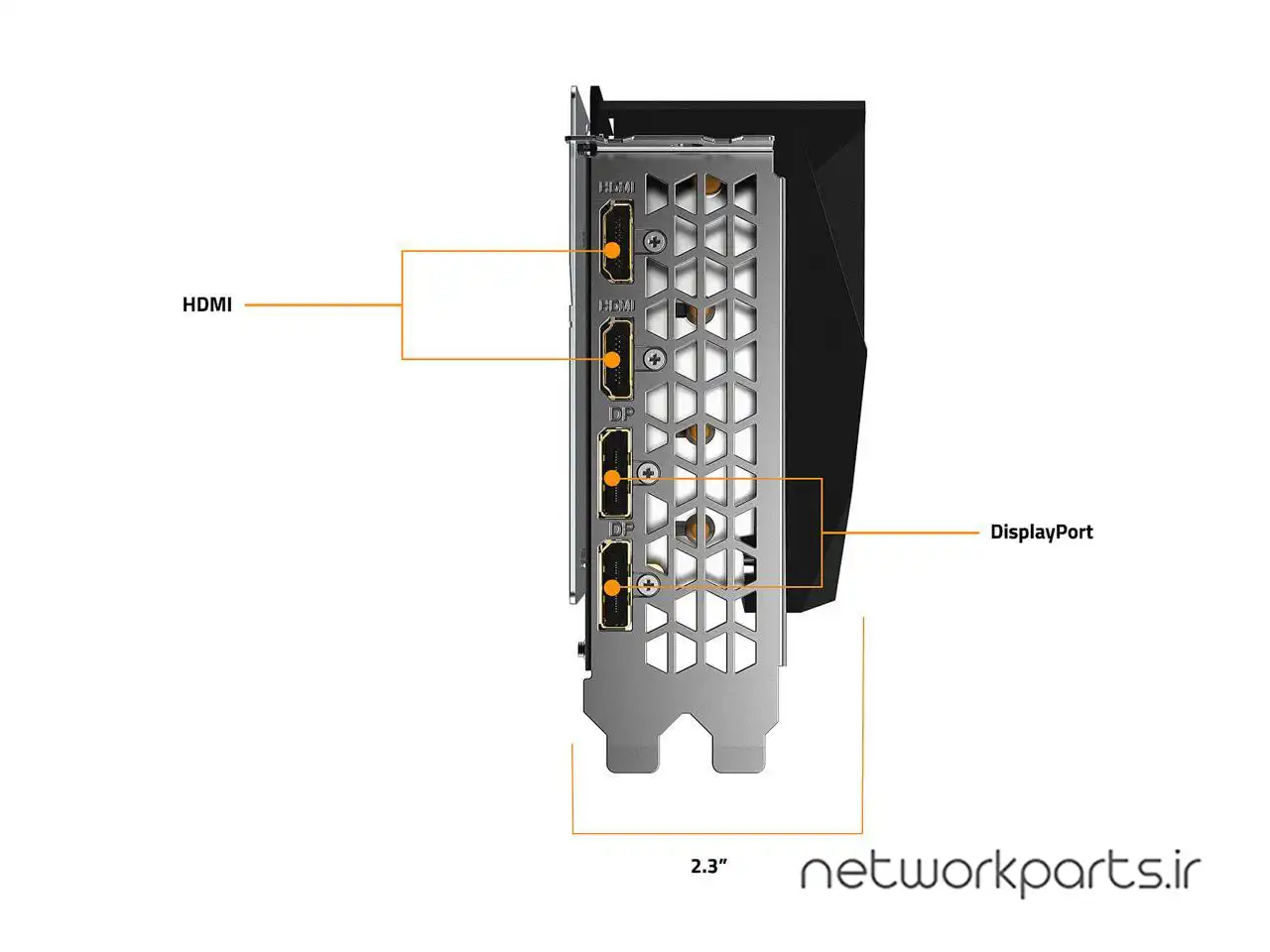 HDMI

HDMI

DP

DP

HDMI

DisplayPort

2.3"

networkparts.ir