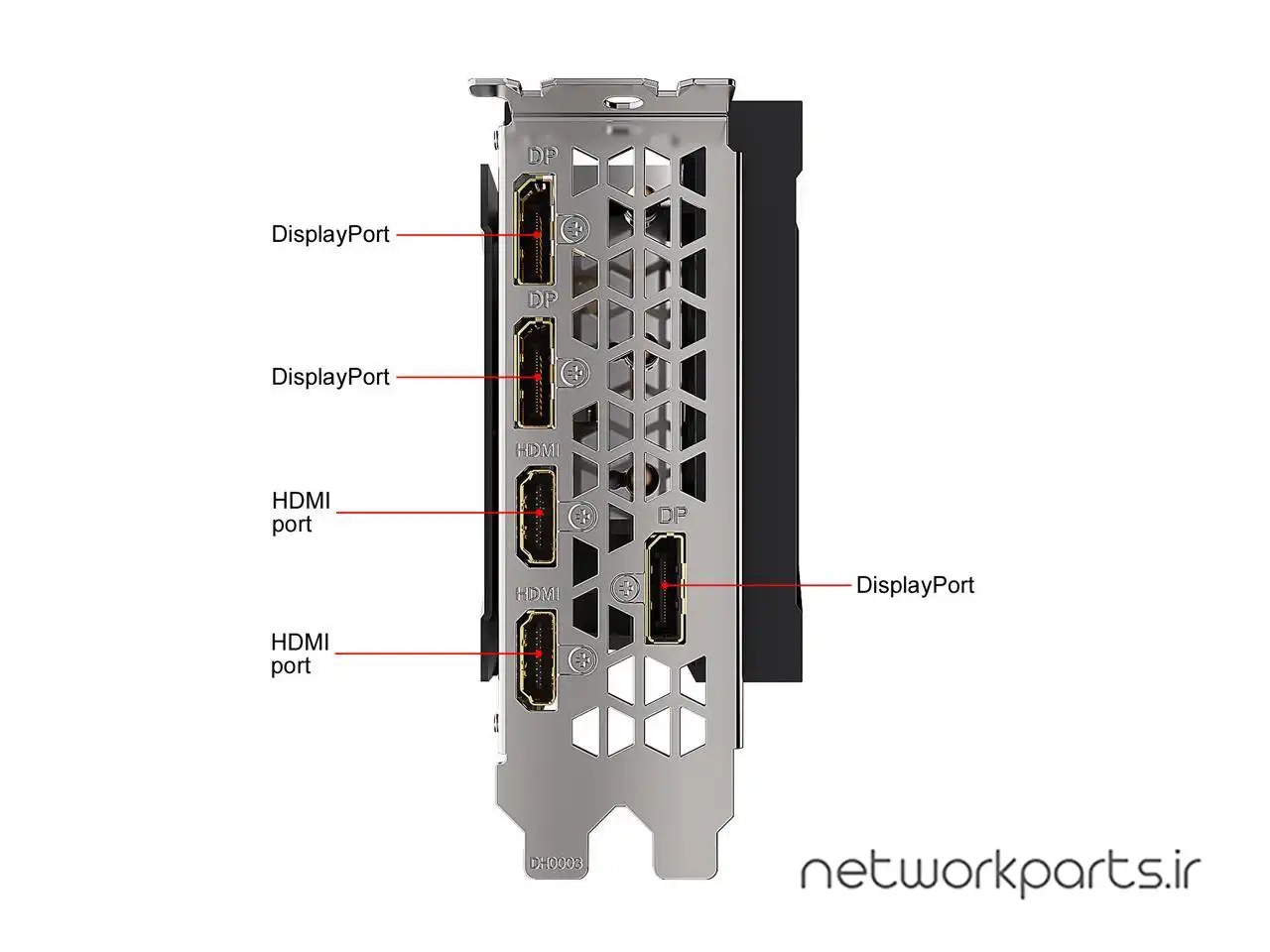 DP
DisplayPort
DP
DisplayPort
HDMI
HDMI port
DP
DisplayPort
HDMI
HDMI port
DH0003
networkparts.ir