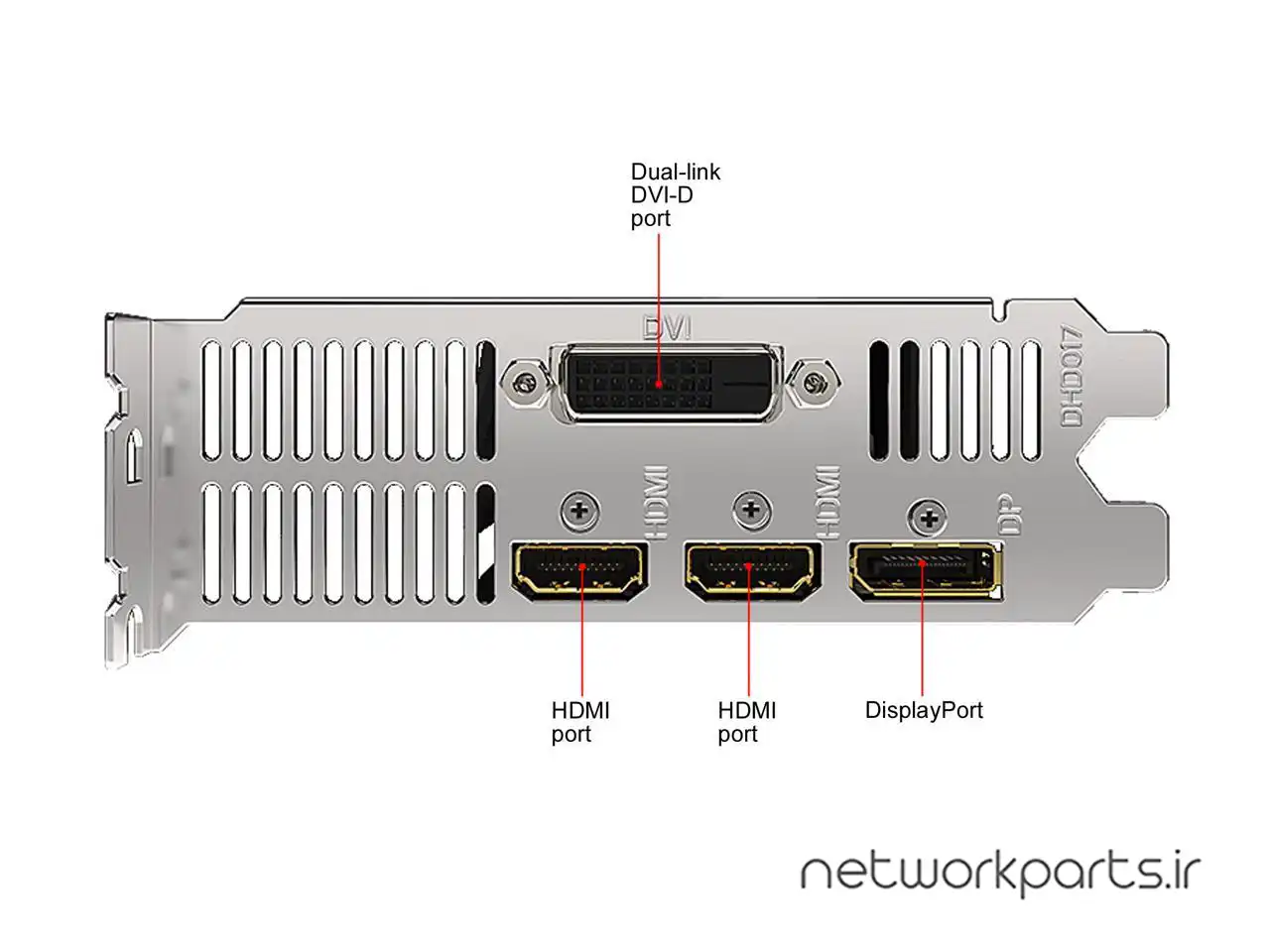 Dual-link DVI-D port

DVI

DHD017

HDMI

HDMI

DP

HDMI port

HDMI port

DisplayPort

networkparts.ir