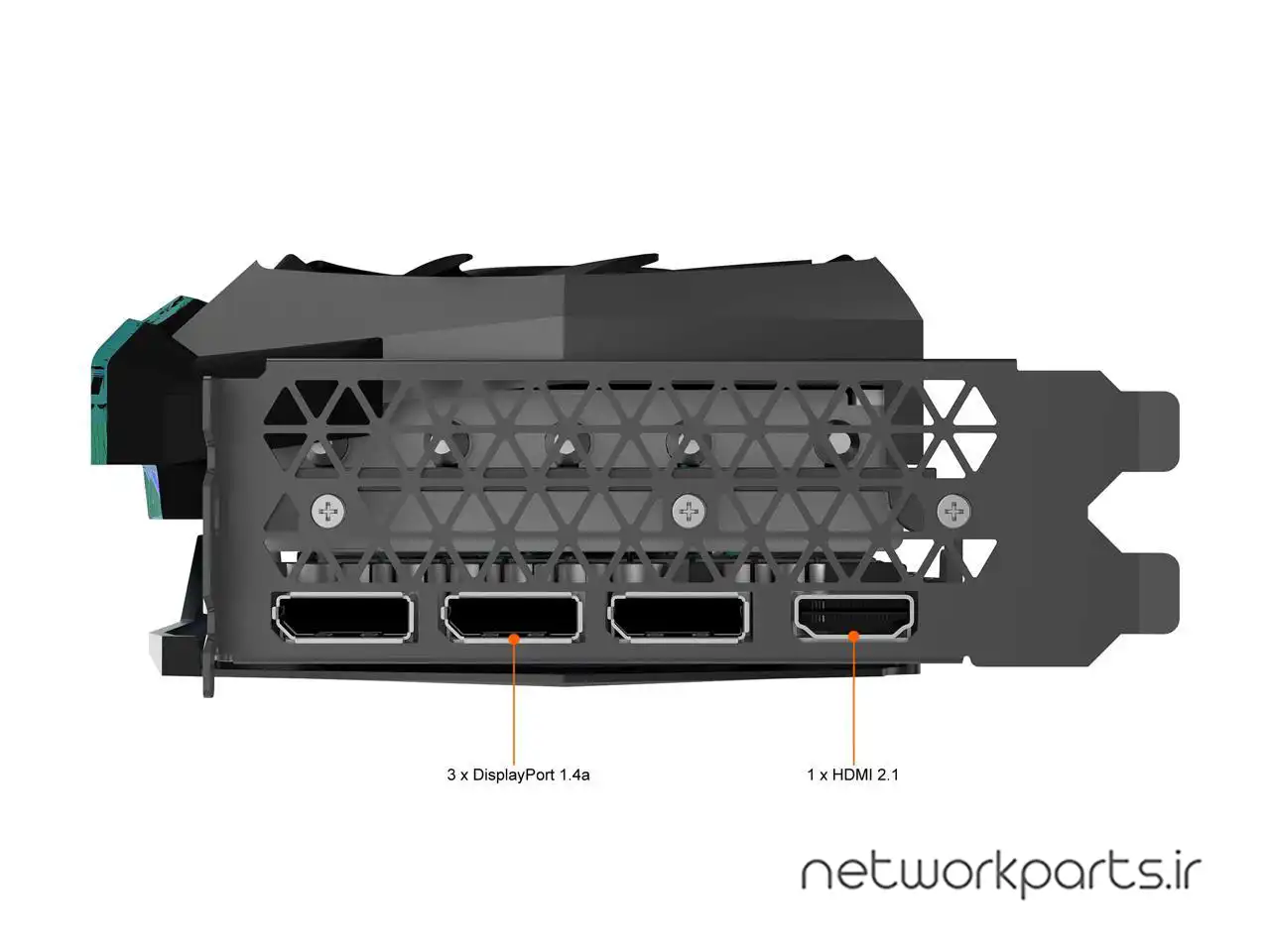 3 x DisplayPort 1.4a

1 x HDMI 2.1

networkparts.ir