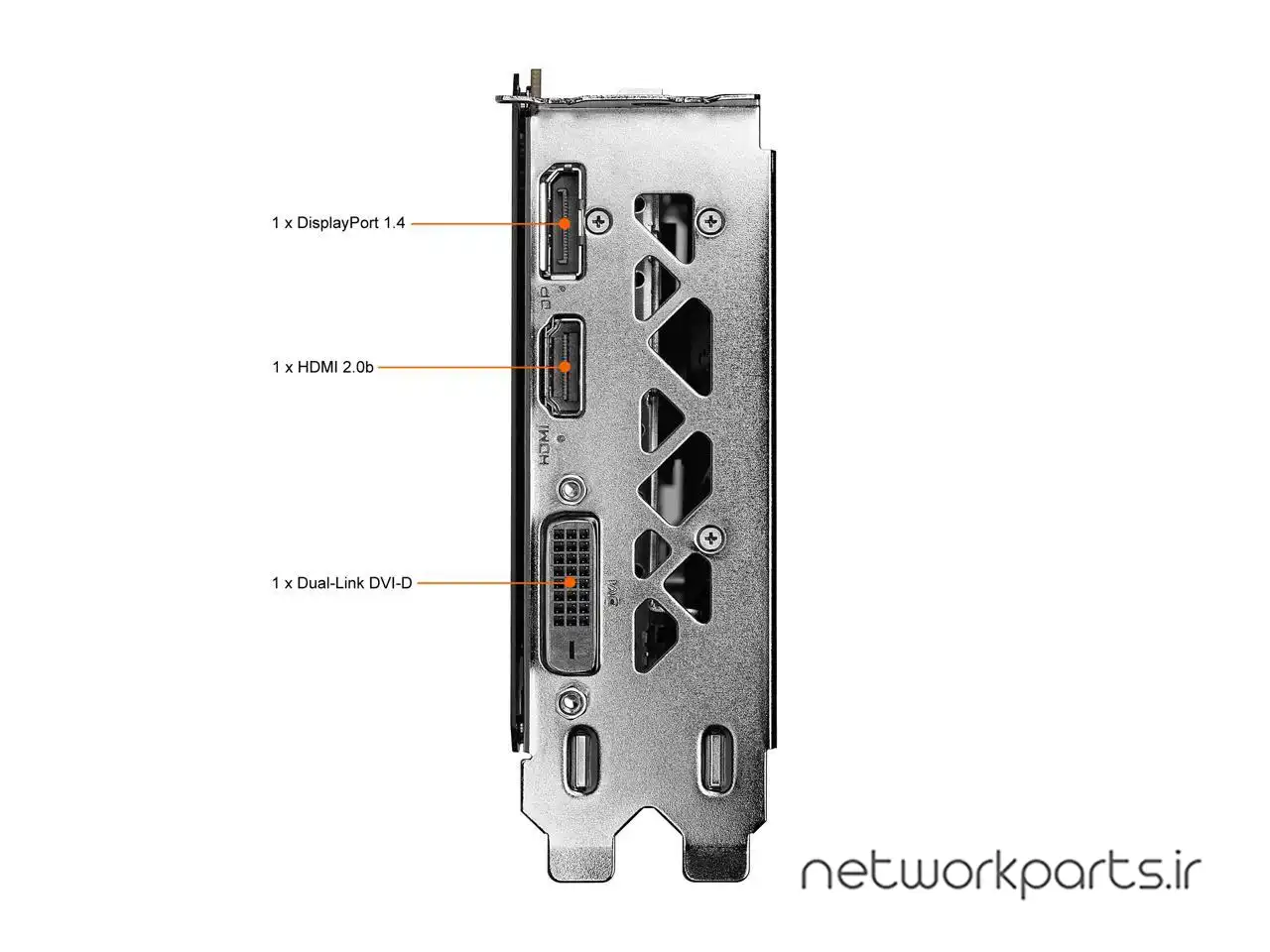 1 x DisplayPort 1.4

DP

1 x HDMI 2.0b

HDMI

1 x Dual-Link DVI-D

DVI

networkparts.ir