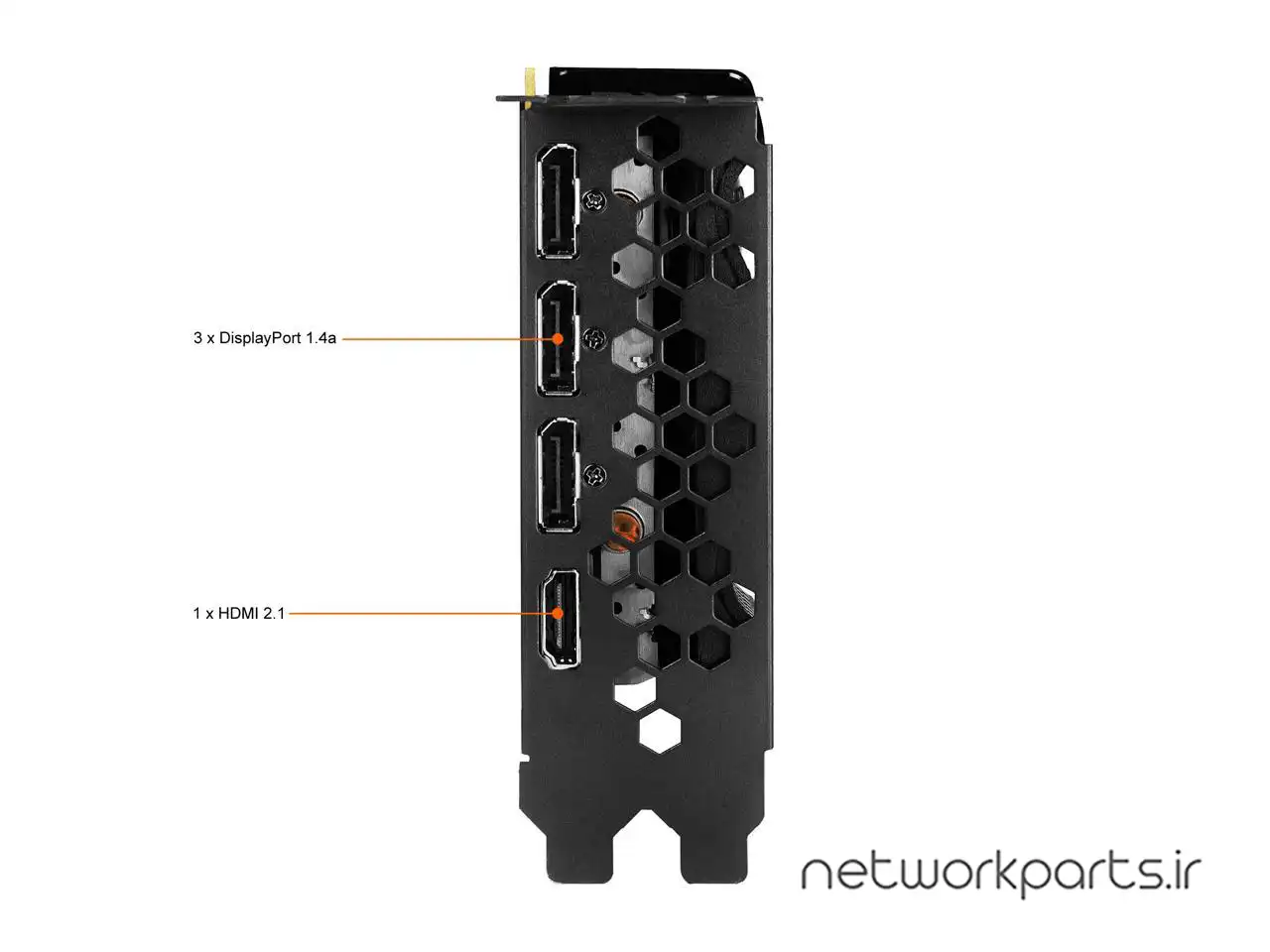 3 x DisplayPort 1.4a

1 x HDMI 2.1

networkparts.ir