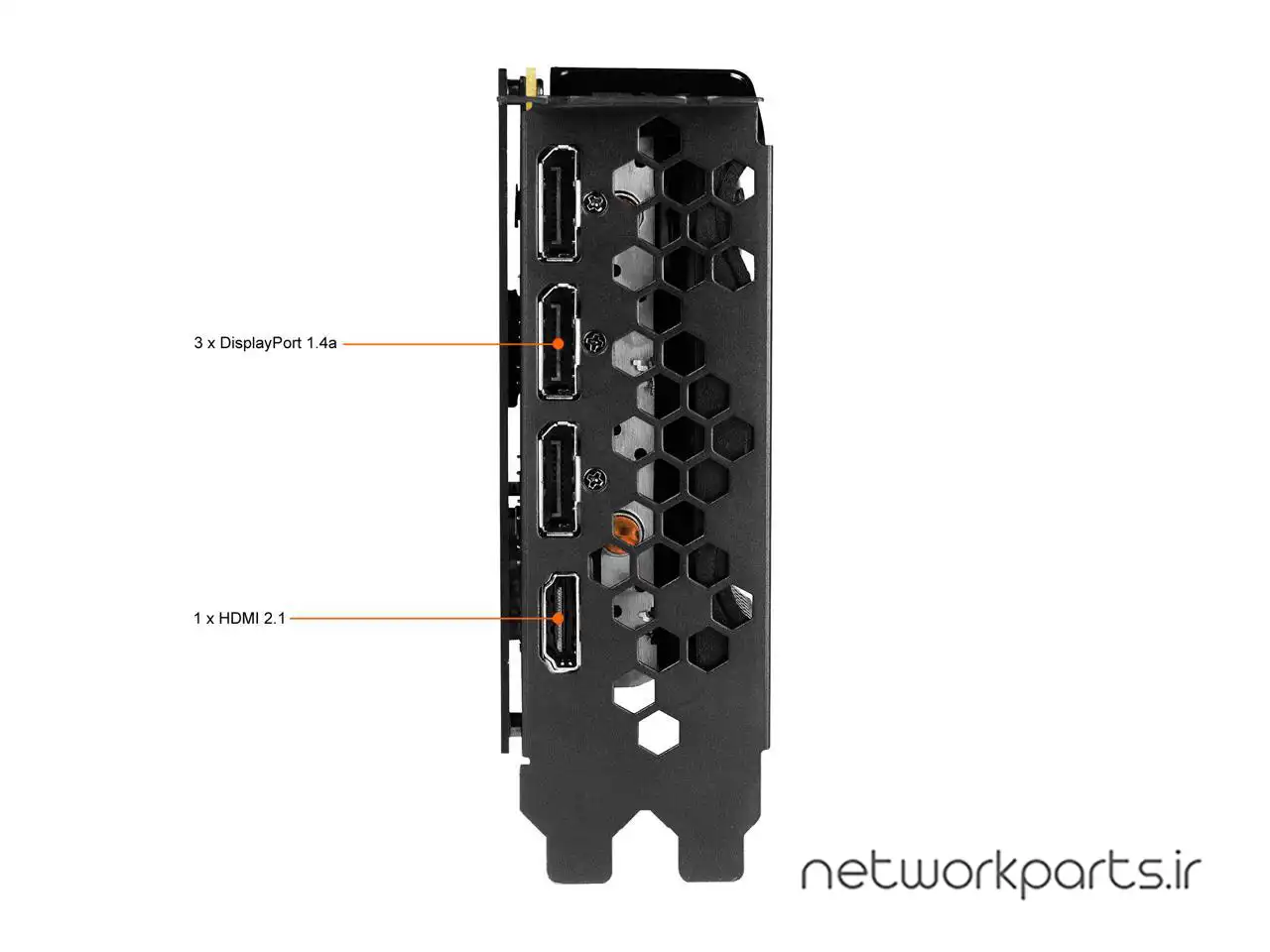 3 x DisplayPort 1.4a

1 x HDMI 2.1

networkparts.ir