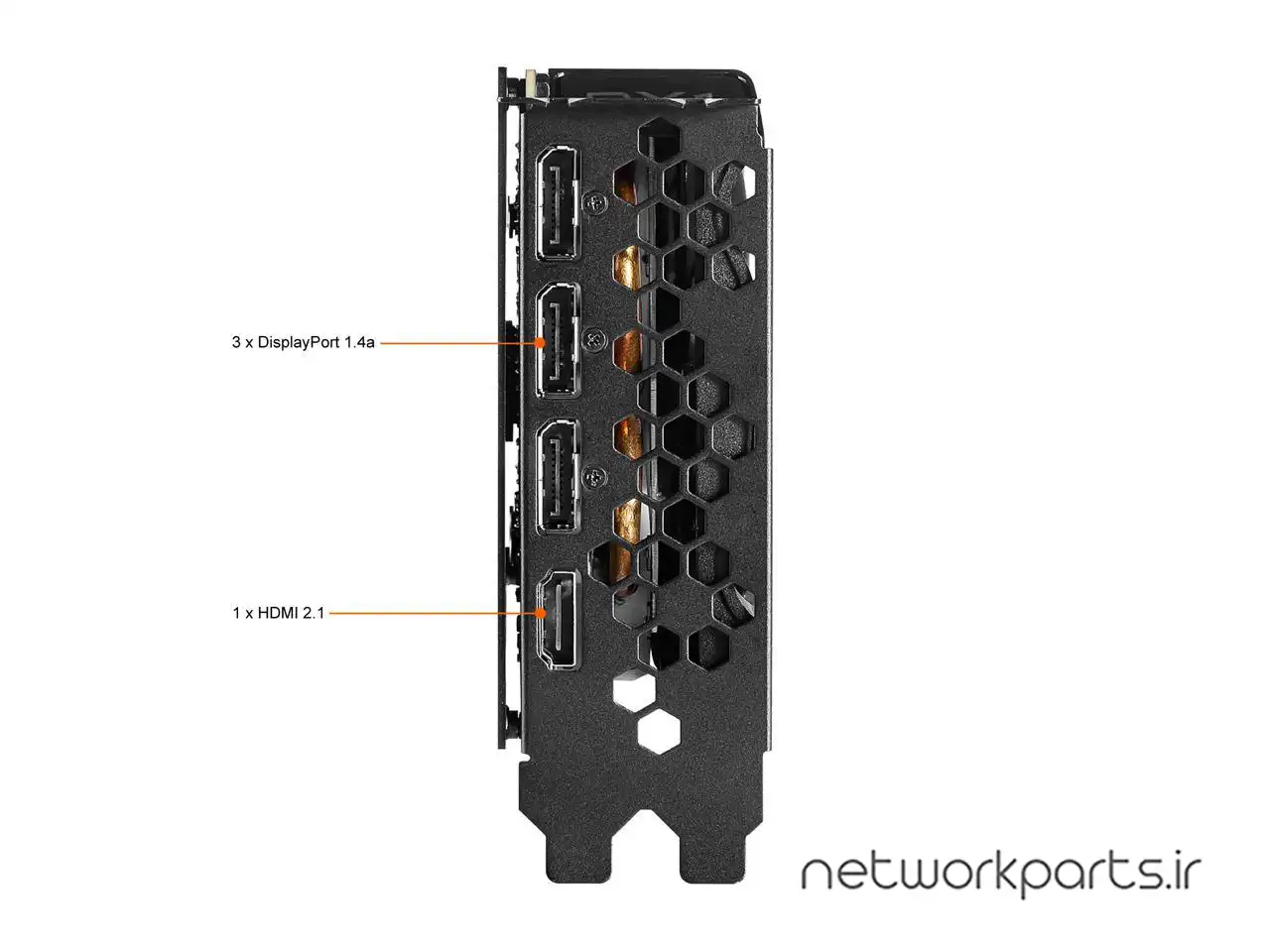 3 x DisplayPort 1.4a

1 x HDMI 2.1

networkparts.ir