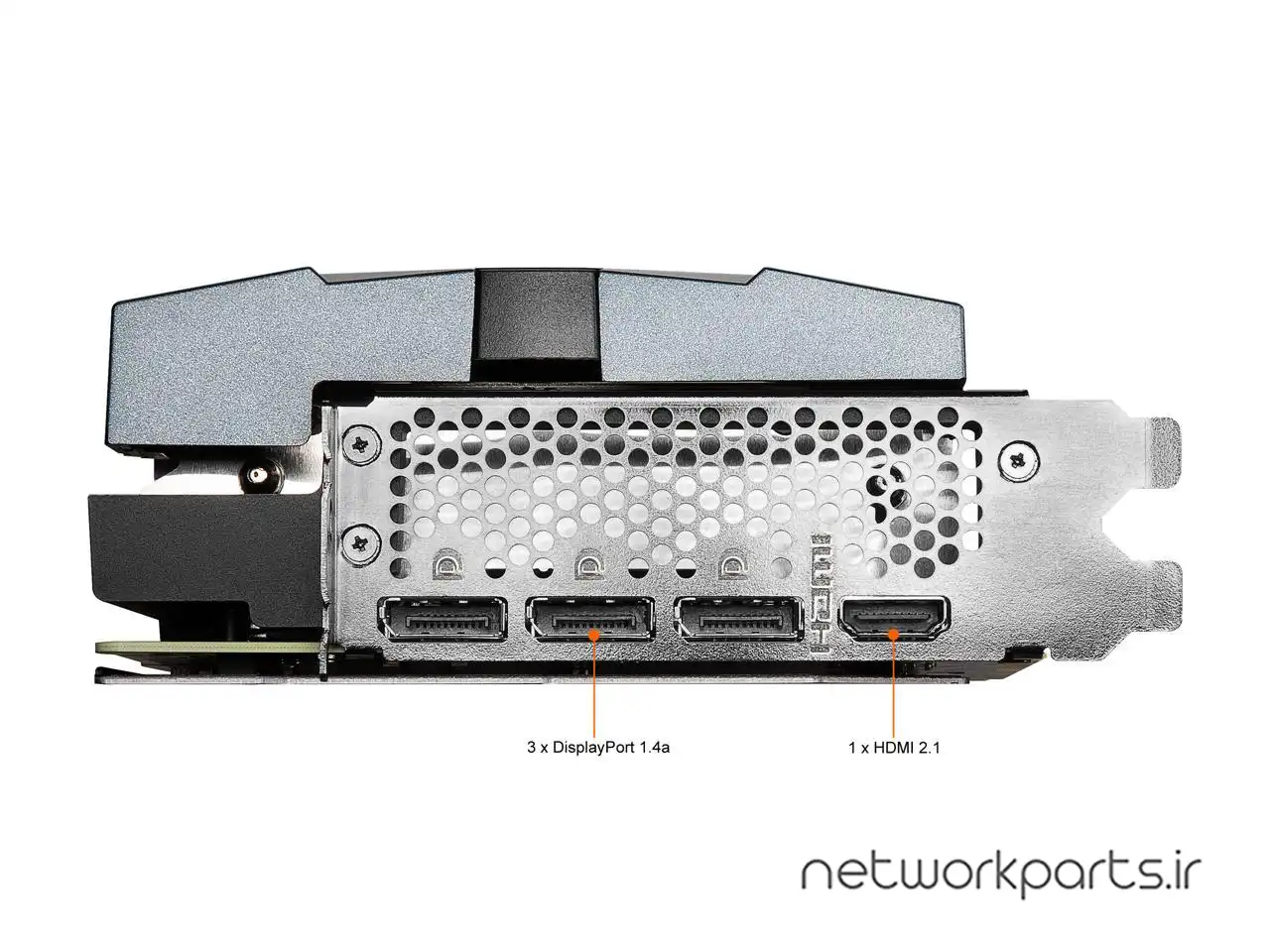 3 x DisplayPort 1.4a

1 x HDMI 2.1

networkparts.ir