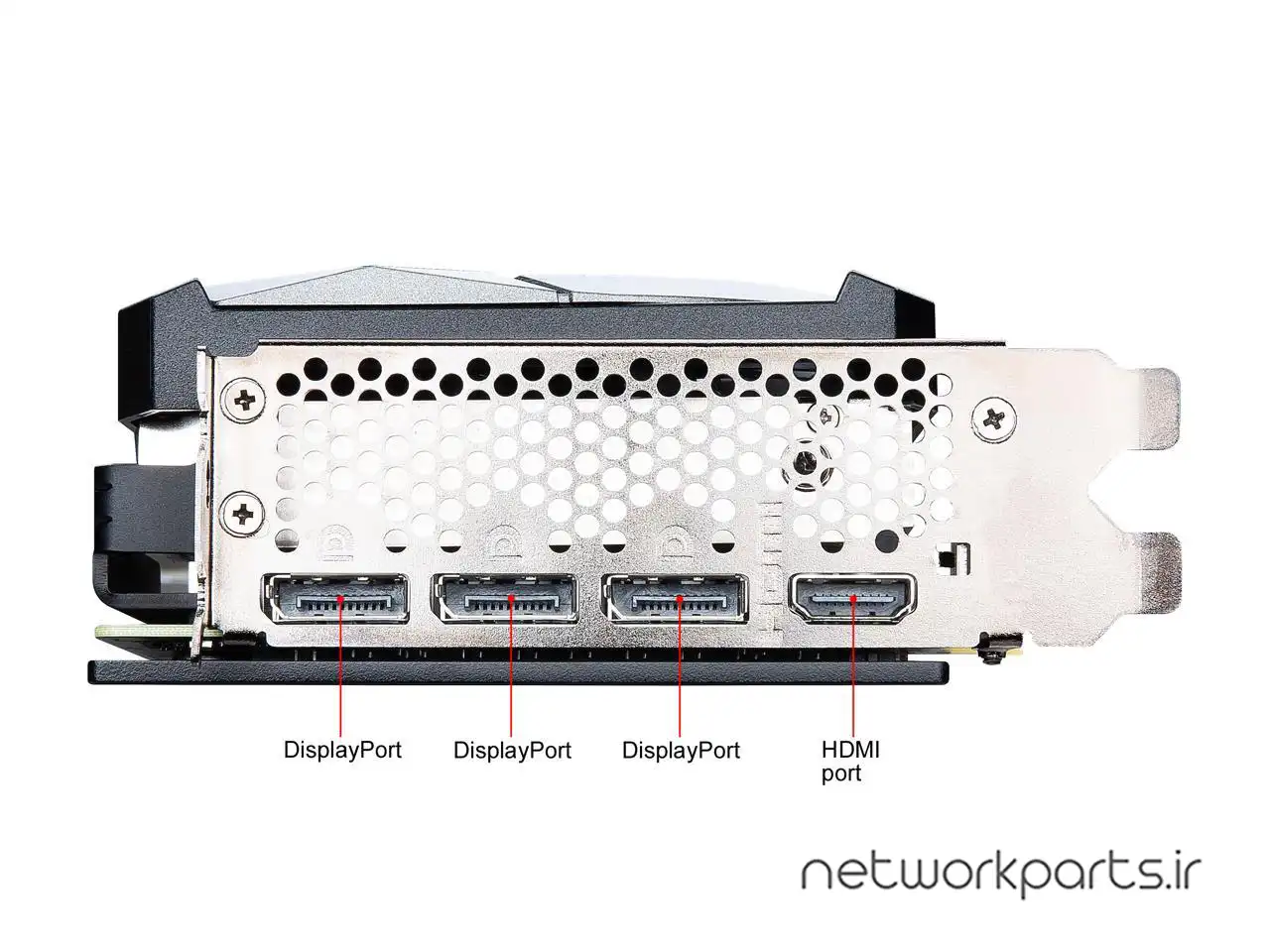 DisplayPort DisplayPort DisplayPort HDMI port

networkparts.ir