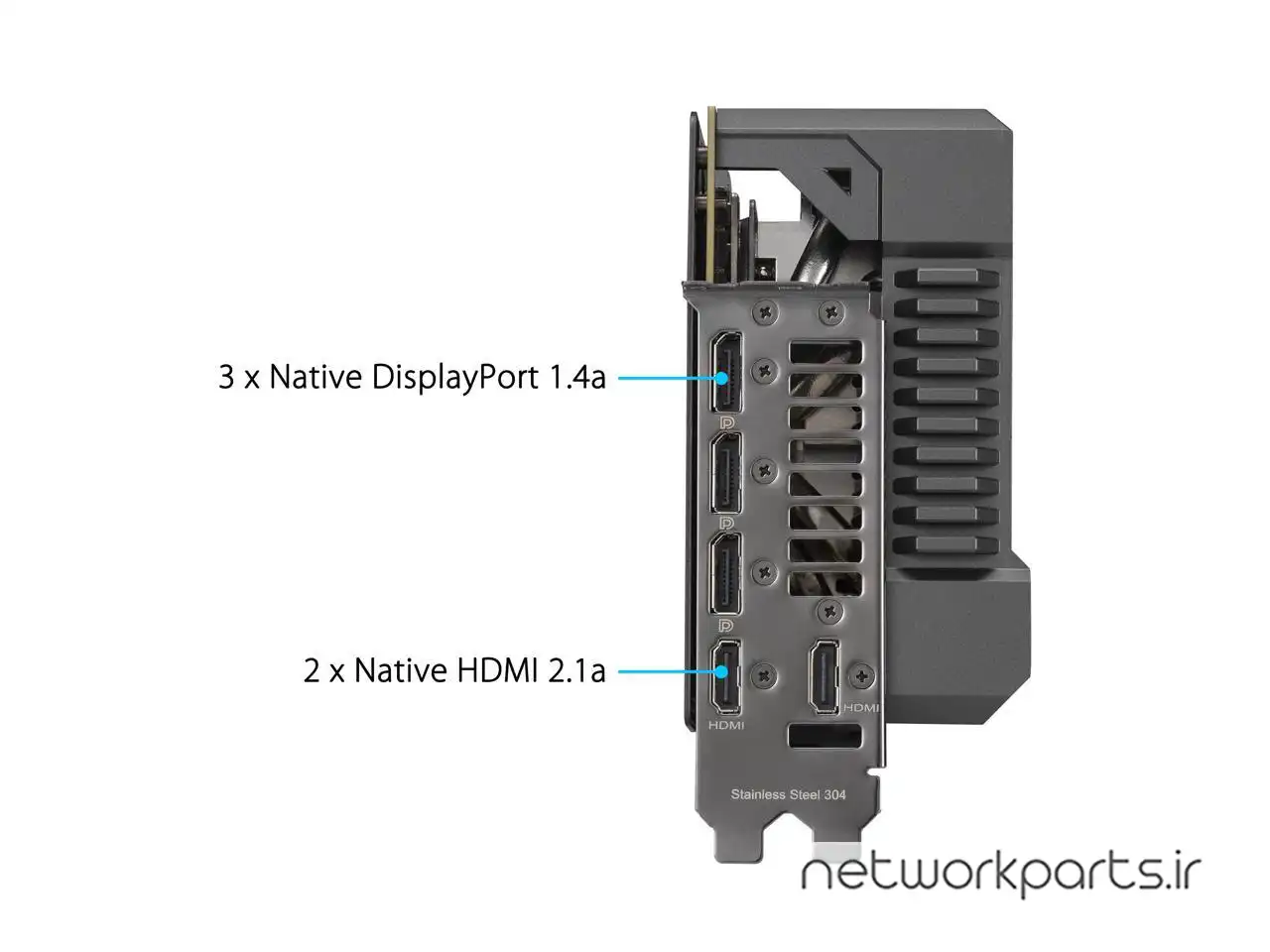 3 x Native DisplayPort 1.4a

2 x Native HDMI 2.1a

HDMI

HDMI

Stainless Steel 304

networkparts.ir