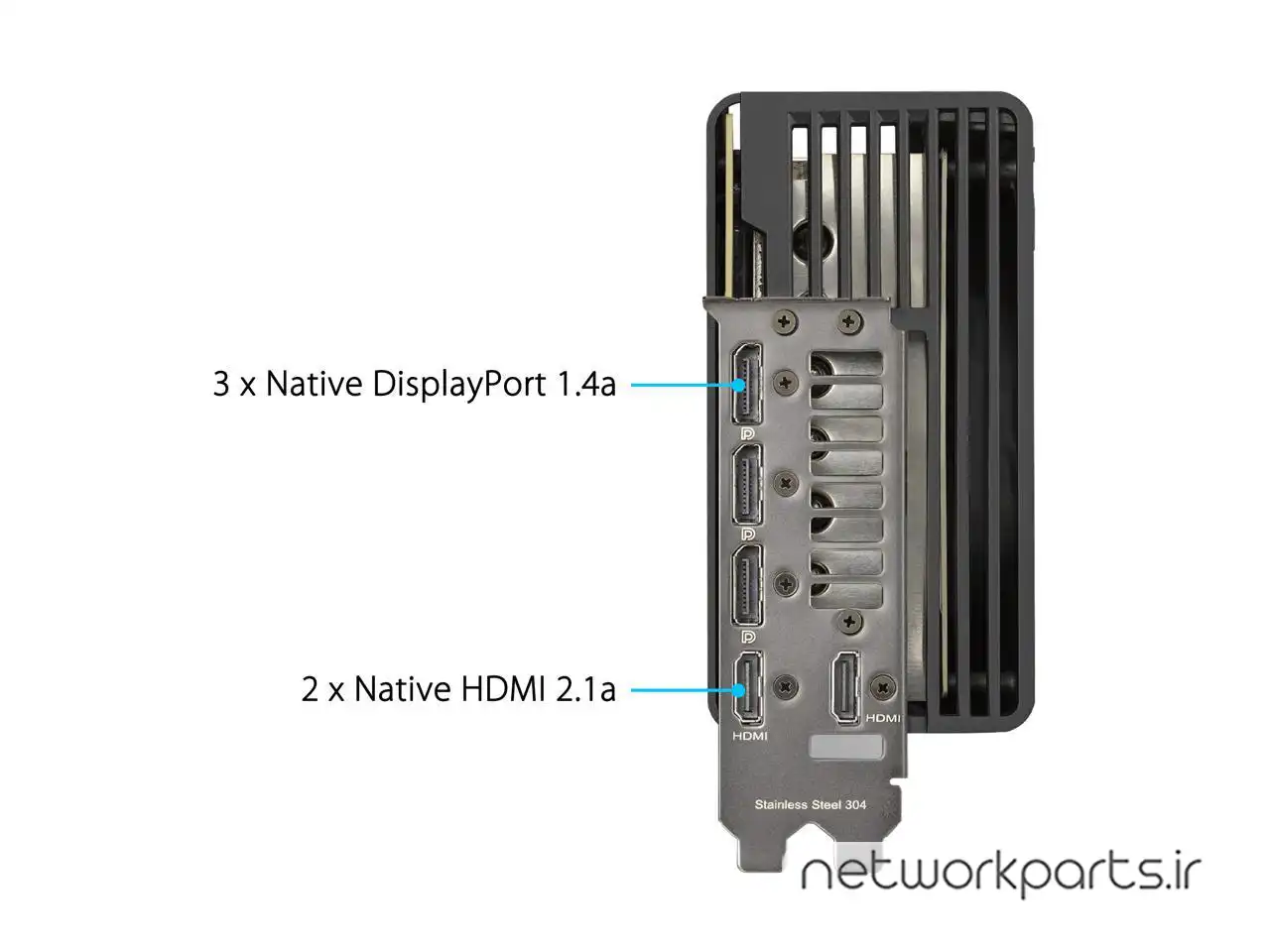 3 x Native DisplayPort 1.4a

2 x Native HDMI 2.1a

HDMI

HDMI

Stainless Steel 304

networkparts.ir