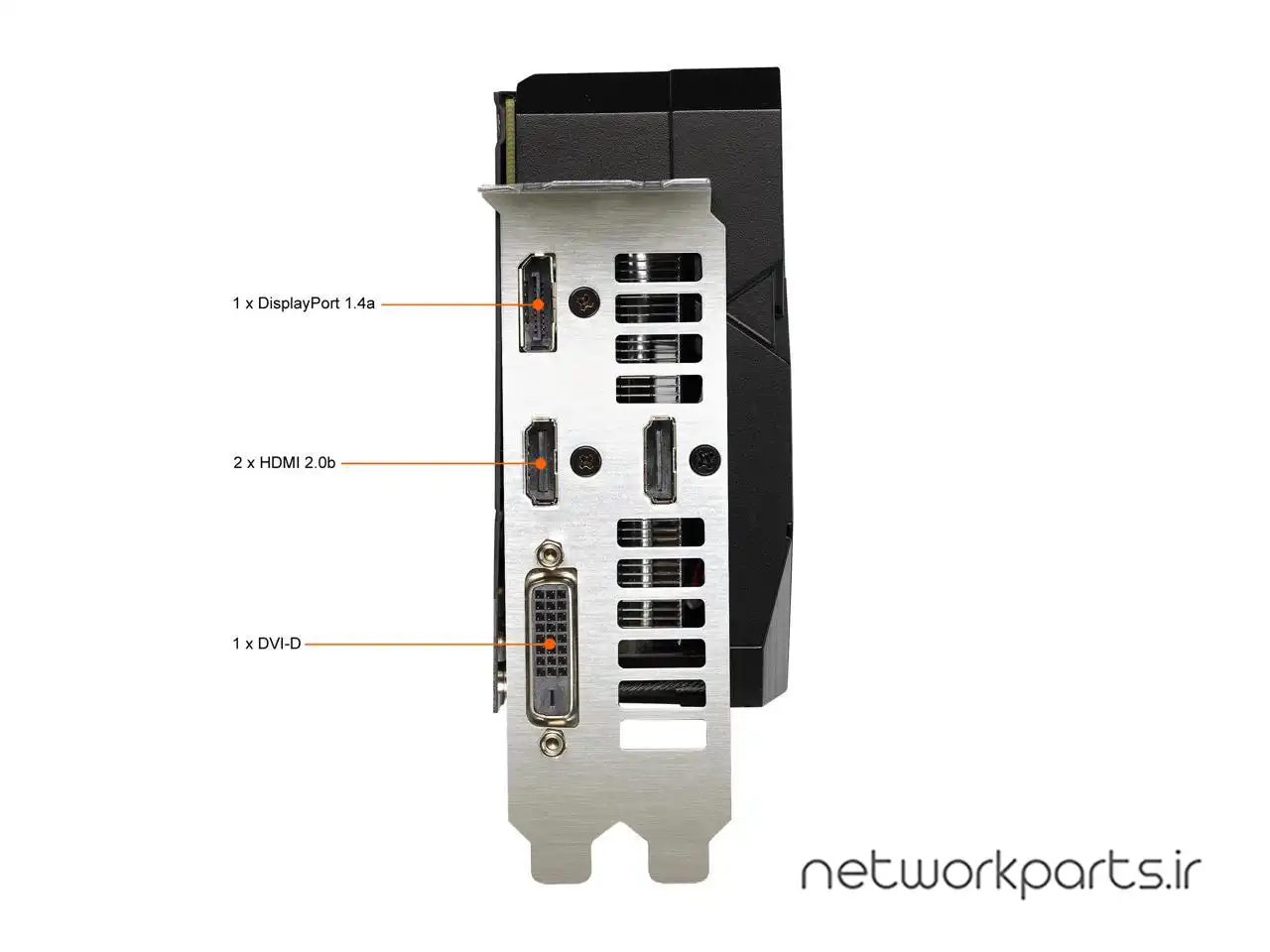 1 x DisplayPort 1.4a

2 x HDMI 2.0b

1 x DVI-D

networkparts.ir