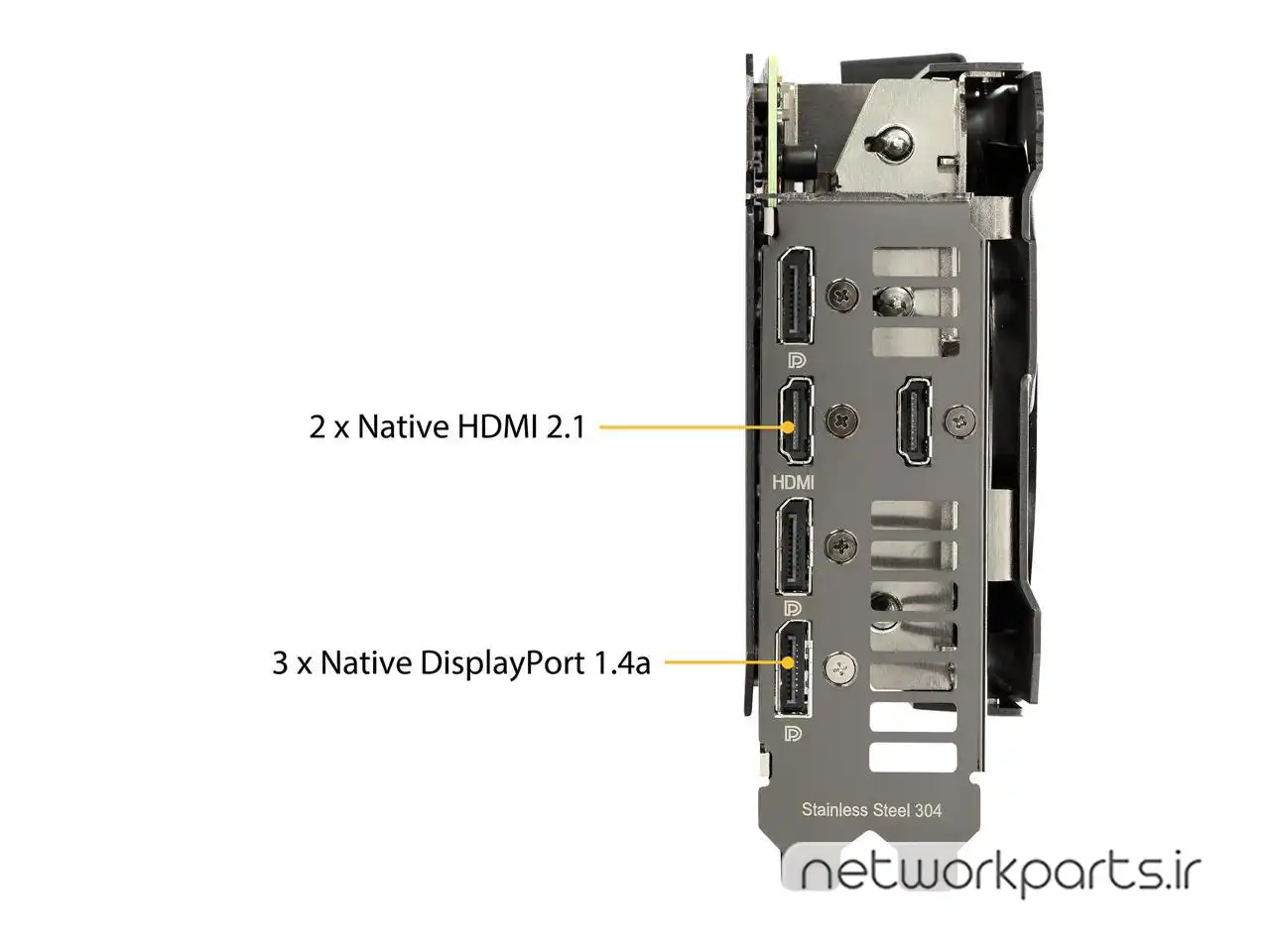 2 x Native HDMI 2.1

HDMI

3 x Native DisplayPort 1.4a

Stainless Steel 304

networkparts.ir