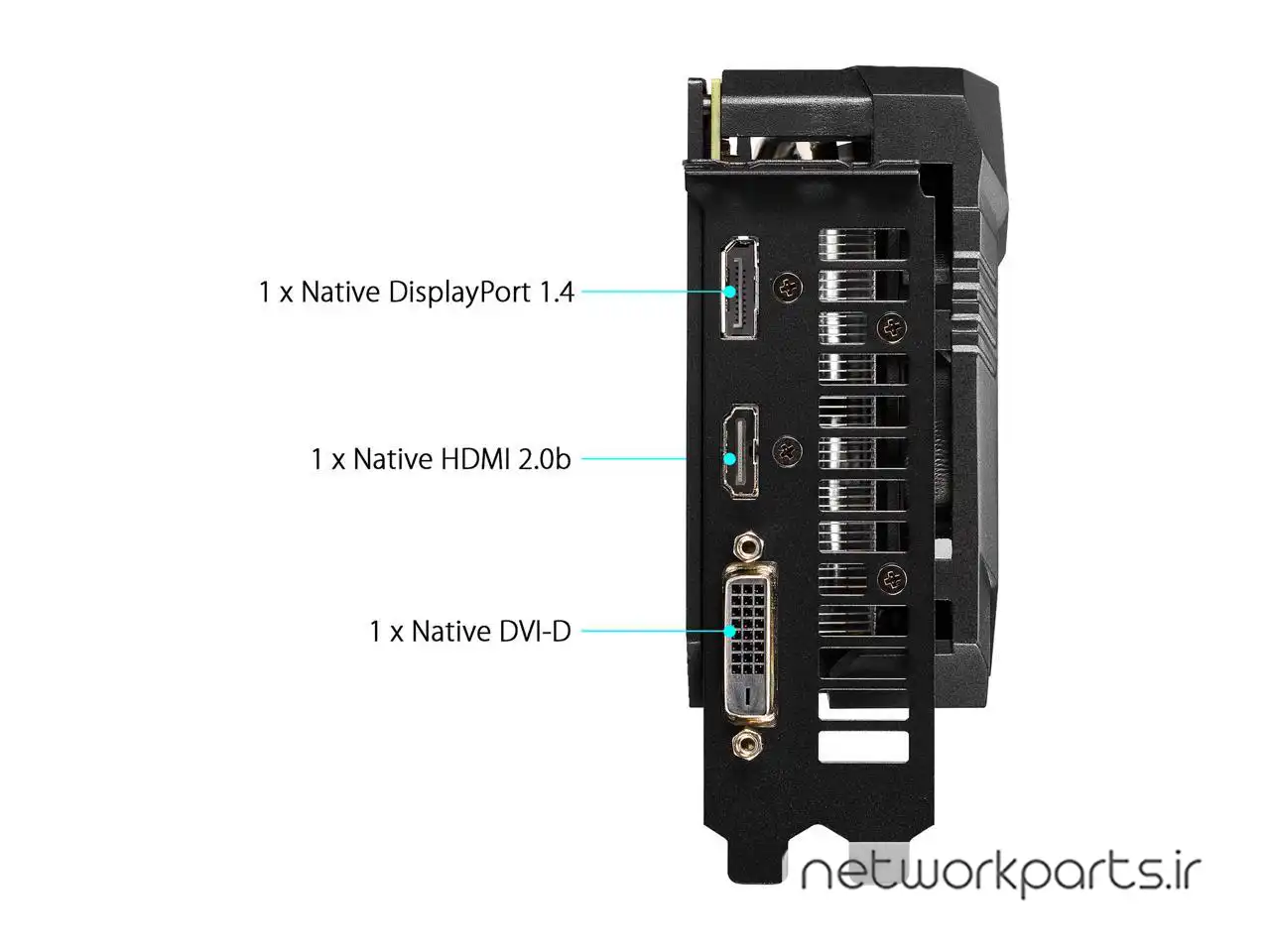 1 x Native DisplayPort 1.4

1 x Native HDMI 2.0b

1 x Native DVI-D

networkparts.ir