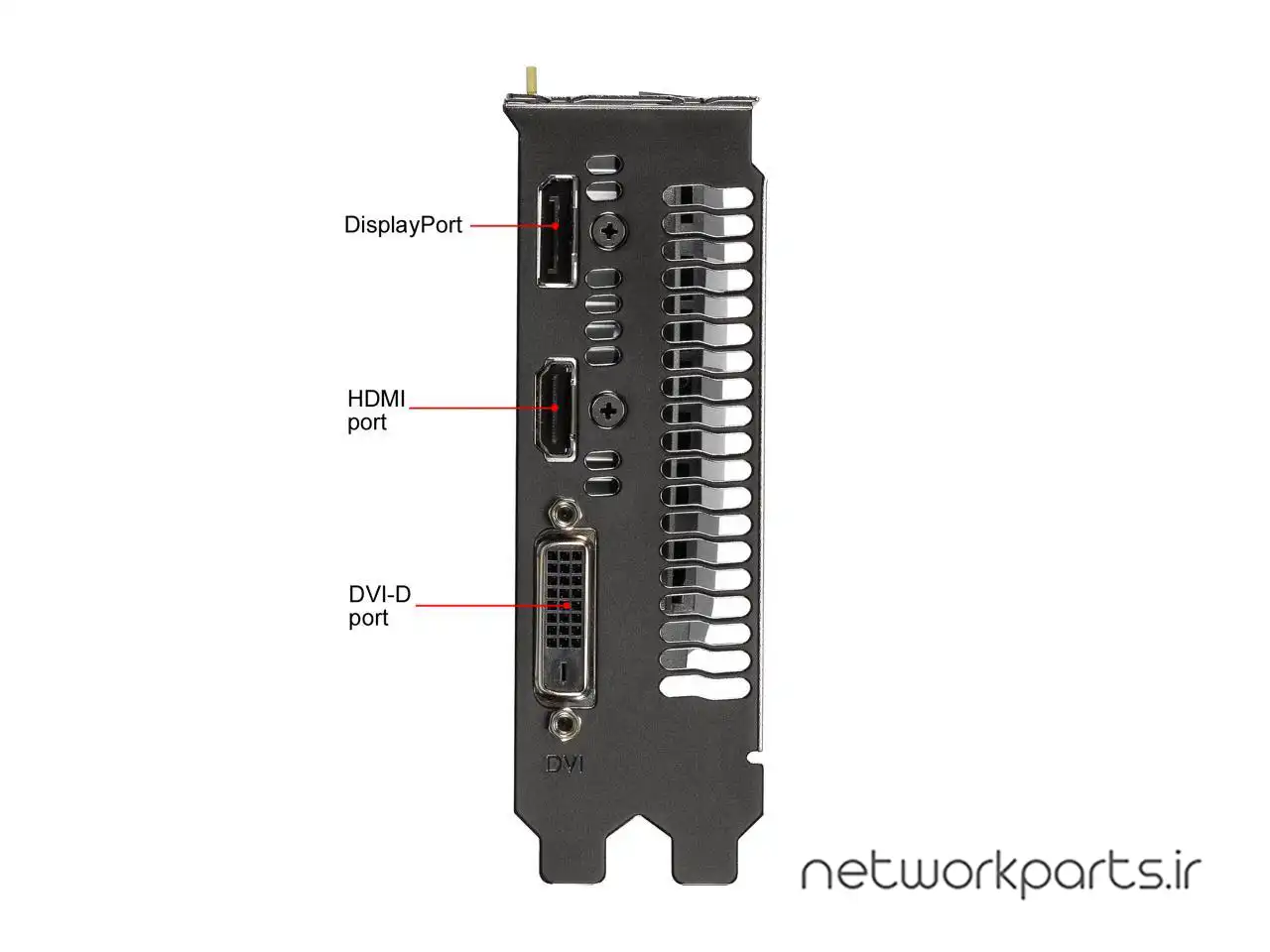 DisplayPort

HDMI port

DVI-D port

DVI

networkparts.ir