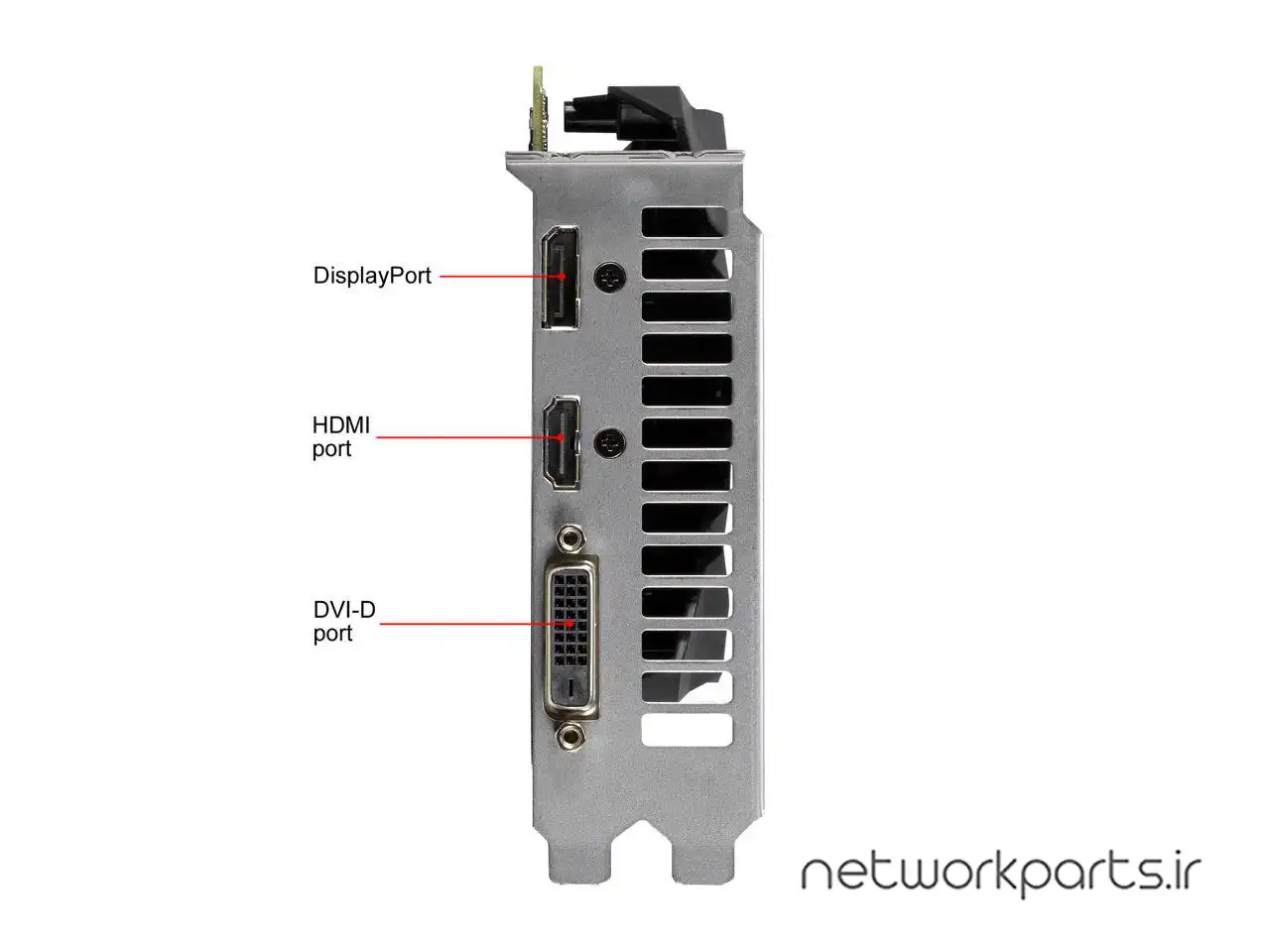 DisplayPort

HDMI
port

DVI-D
port

networkparts.ir