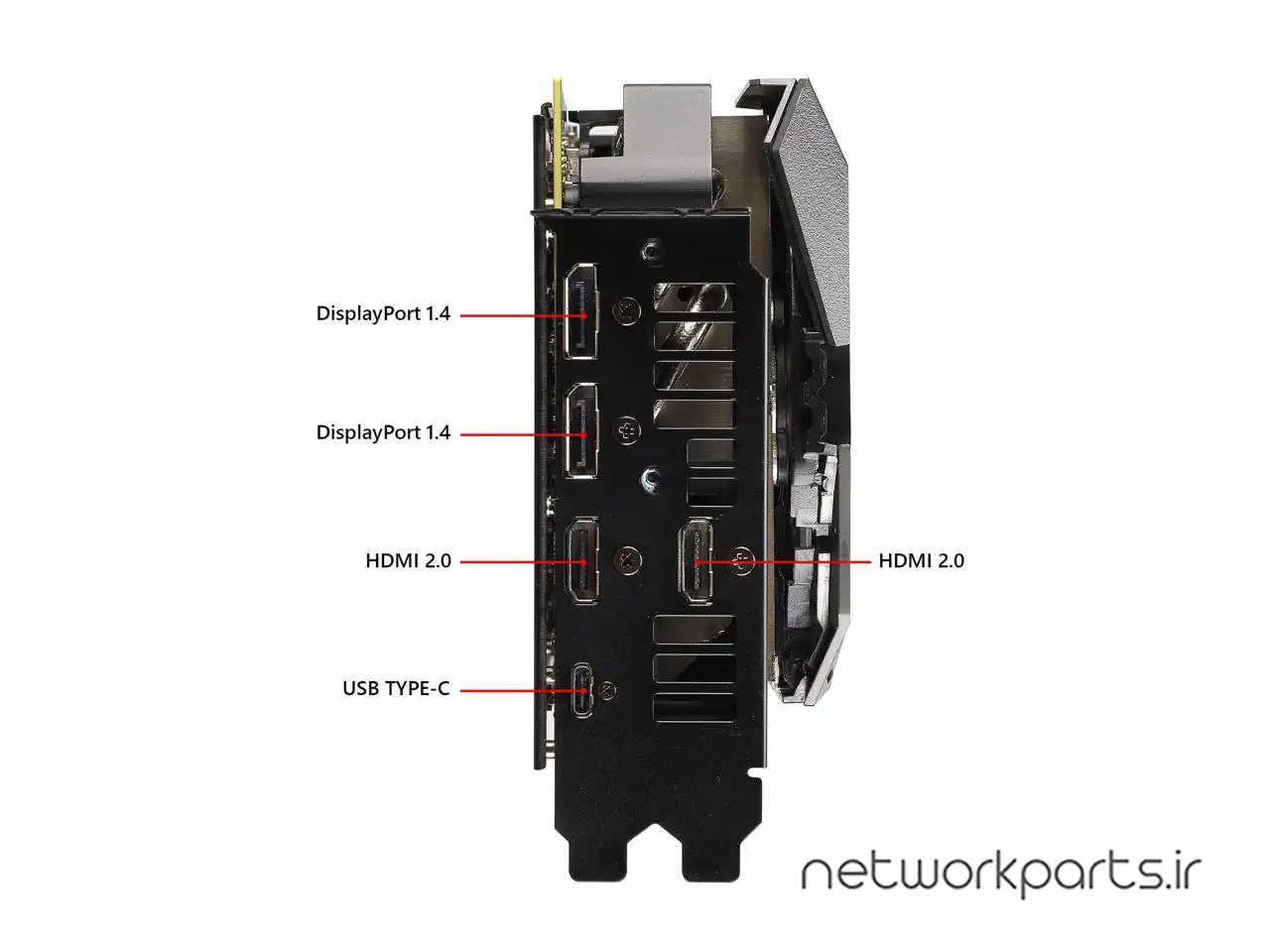 DisplayPort 1.4

DisplayPort 1.4

HDMI 2.0

HDMI 2.0

USB TYPE-C

networkparts.ir