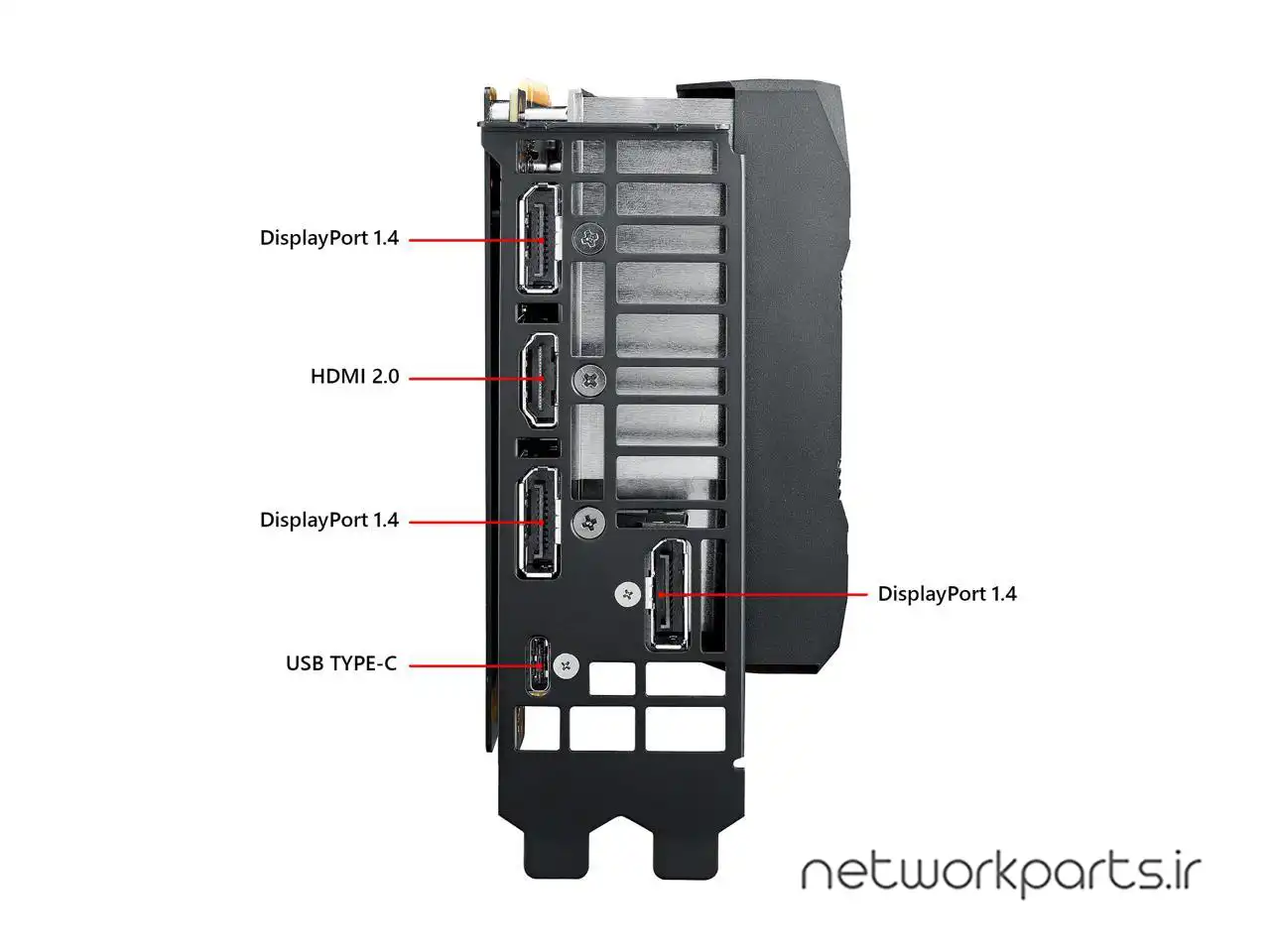 DisplayPort 1.4

HDMI 2.0

DisplayPort 1.4

DisplayPort 1.4

USB TYPE-C

networkparts.ir