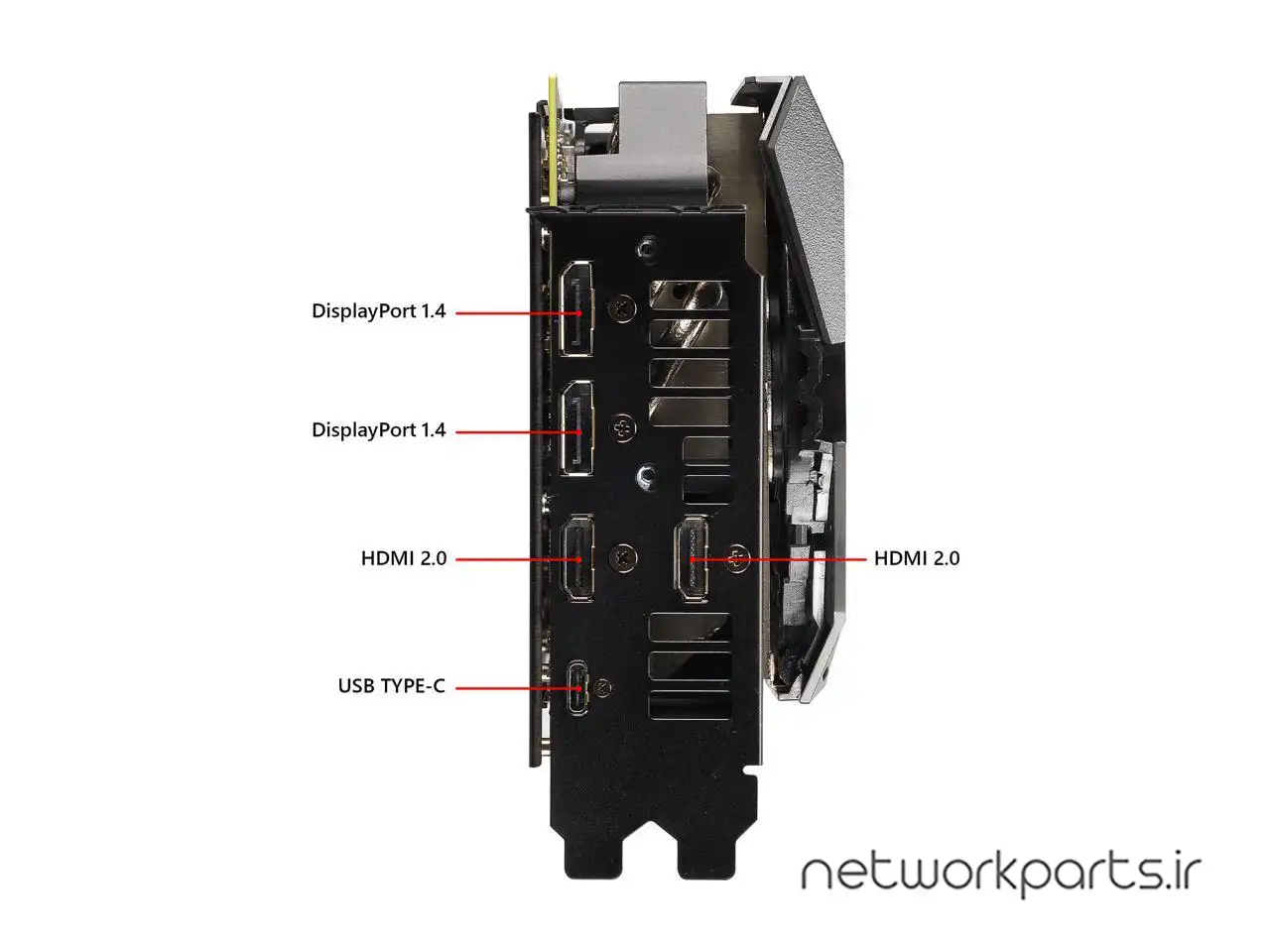 DisplayPort 1.4

DisplayPort 1.4

HDMI 2.0

HDMI 2.0

USB TYPE-C

networkparts.ir