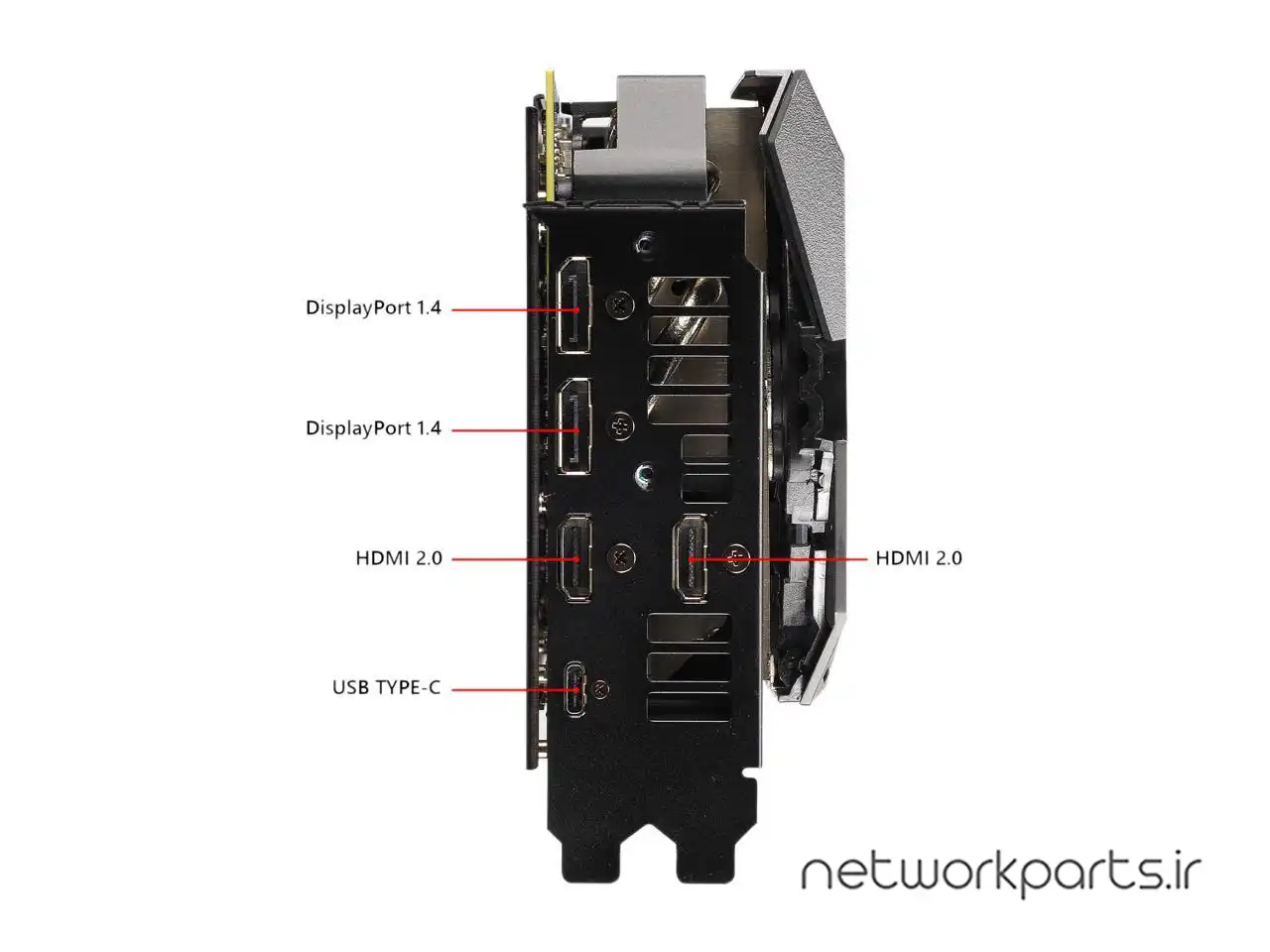 DisplayPort 1.4

DisplayPort 1.4

HDMI 2.0

HDMI 2.0

USB TYPE-C

networkparts.ir