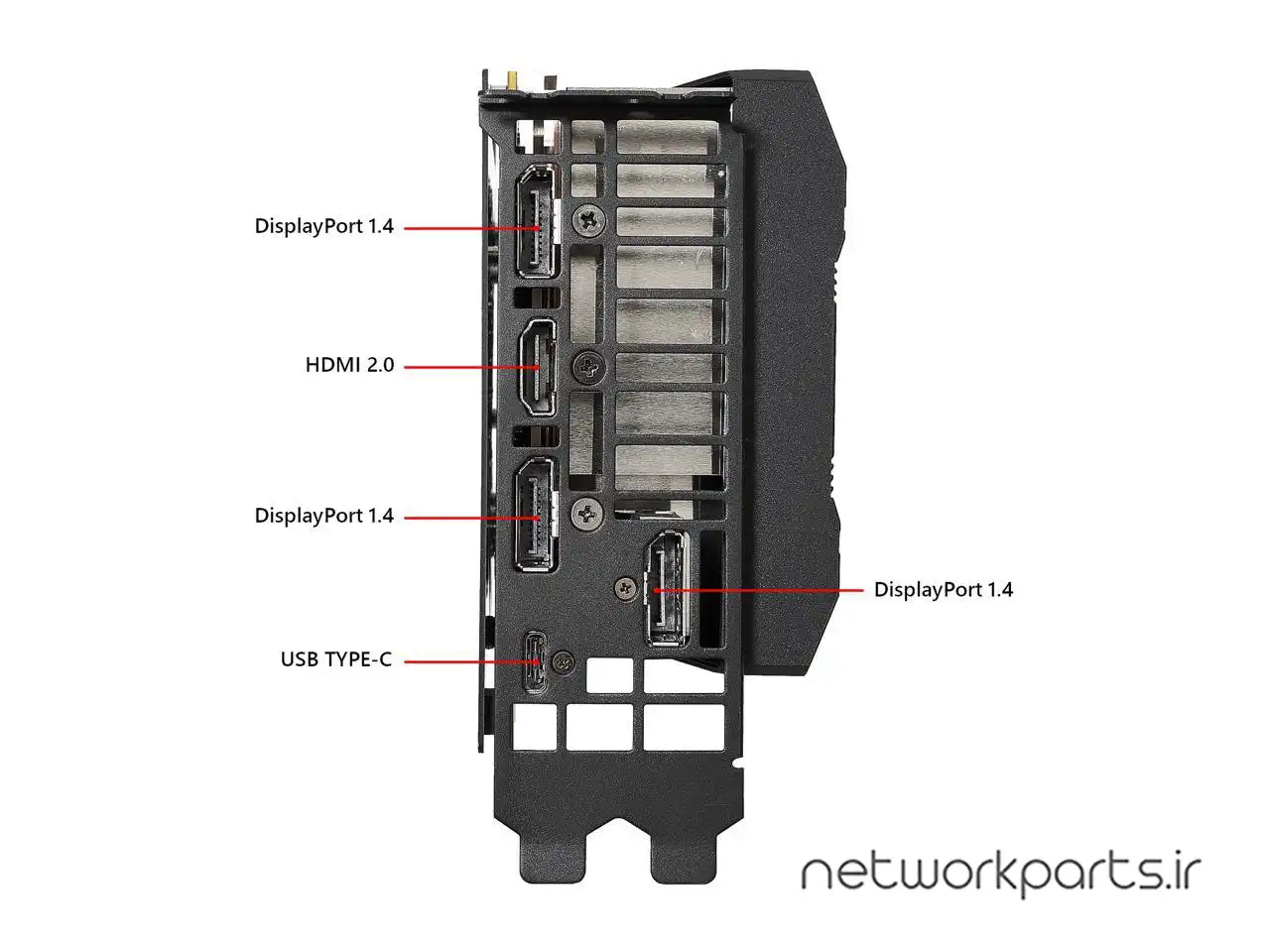 DisplayPort 1.4

HDMI 2.0

DisplayPort 1.4

DisplayPort 1.4

USB TYPE-C

networkparts.ir