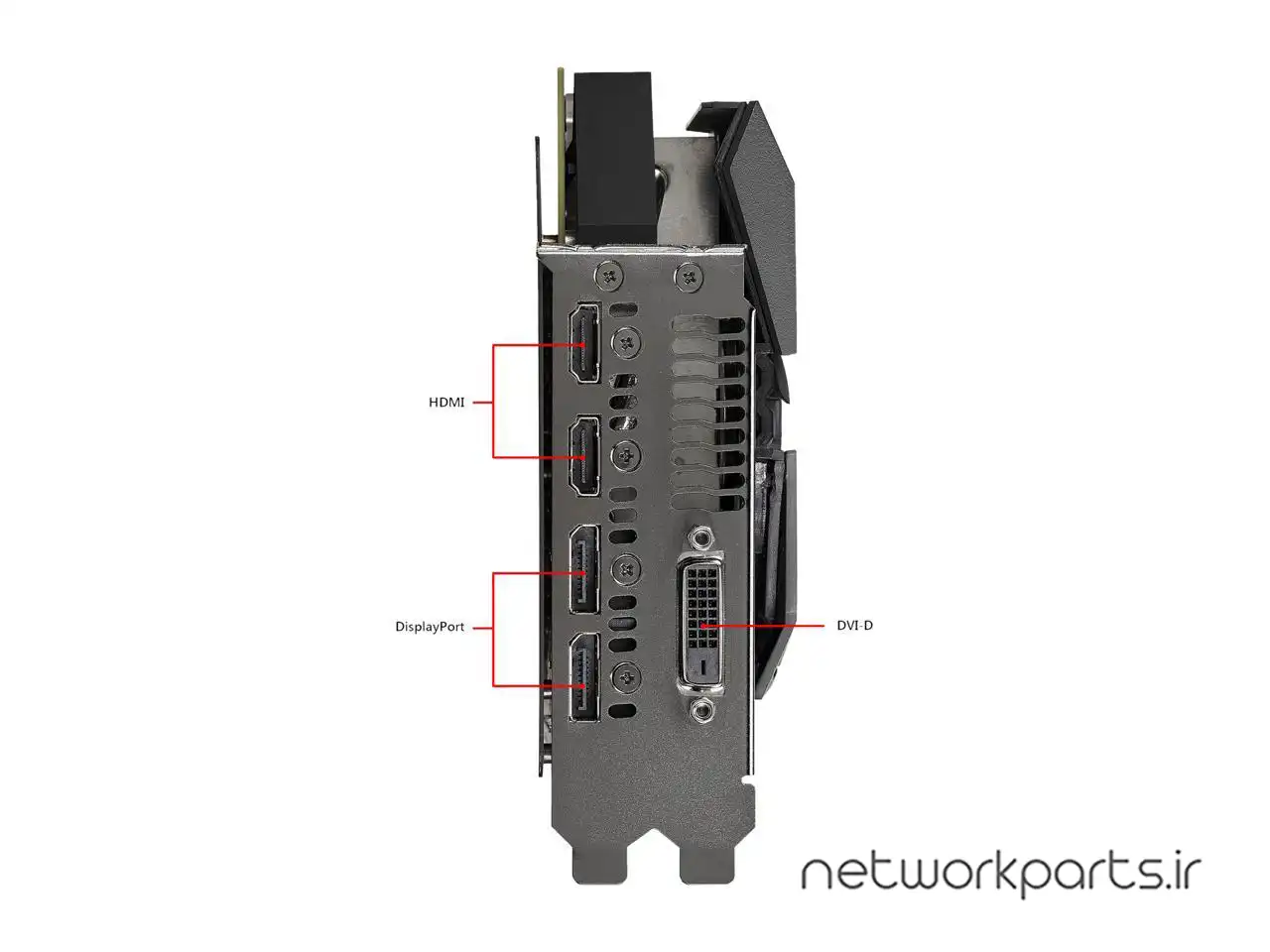 HDMI

DisplayPort

DVI-D

networkparts.ir