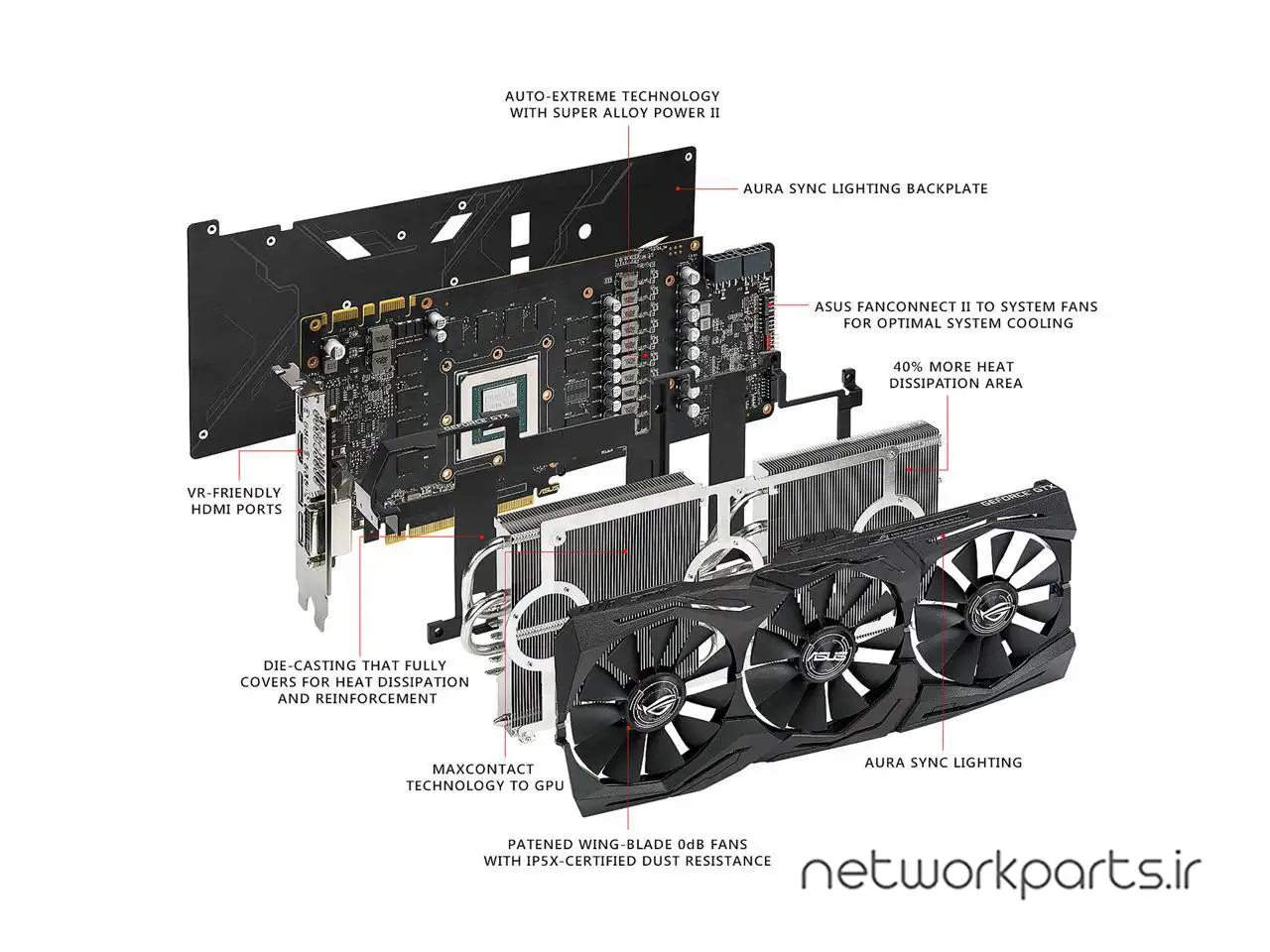 AUTO-EXTREME TECHNOLOGY WITH SUPER ALLOY POWER II

AURA SYNC LIGHTING BACKPLATE

ASUS FANCONNECT II TO SYSTEM FANS FOR OPTIMAL SYSTEM COOLING

40% MORE HEAT DISSIPATION AREA

VR-FRIENDLY HDMI PORTS

GEFORCE GTX

GEFORCE GTX

ASUS

DIE-CASTING THAT FULLY COVERS FOR HEAT DISSIPATION AND REINFORCEMENT

MAXCONTACT TECHNOLOGY TO GPU

AURA SYNC LIGHTING

PATENED WING-BLADE 0dB FANS WITH IP5X-CERTIFIED DUST RESISTANCE

networkparts.ir