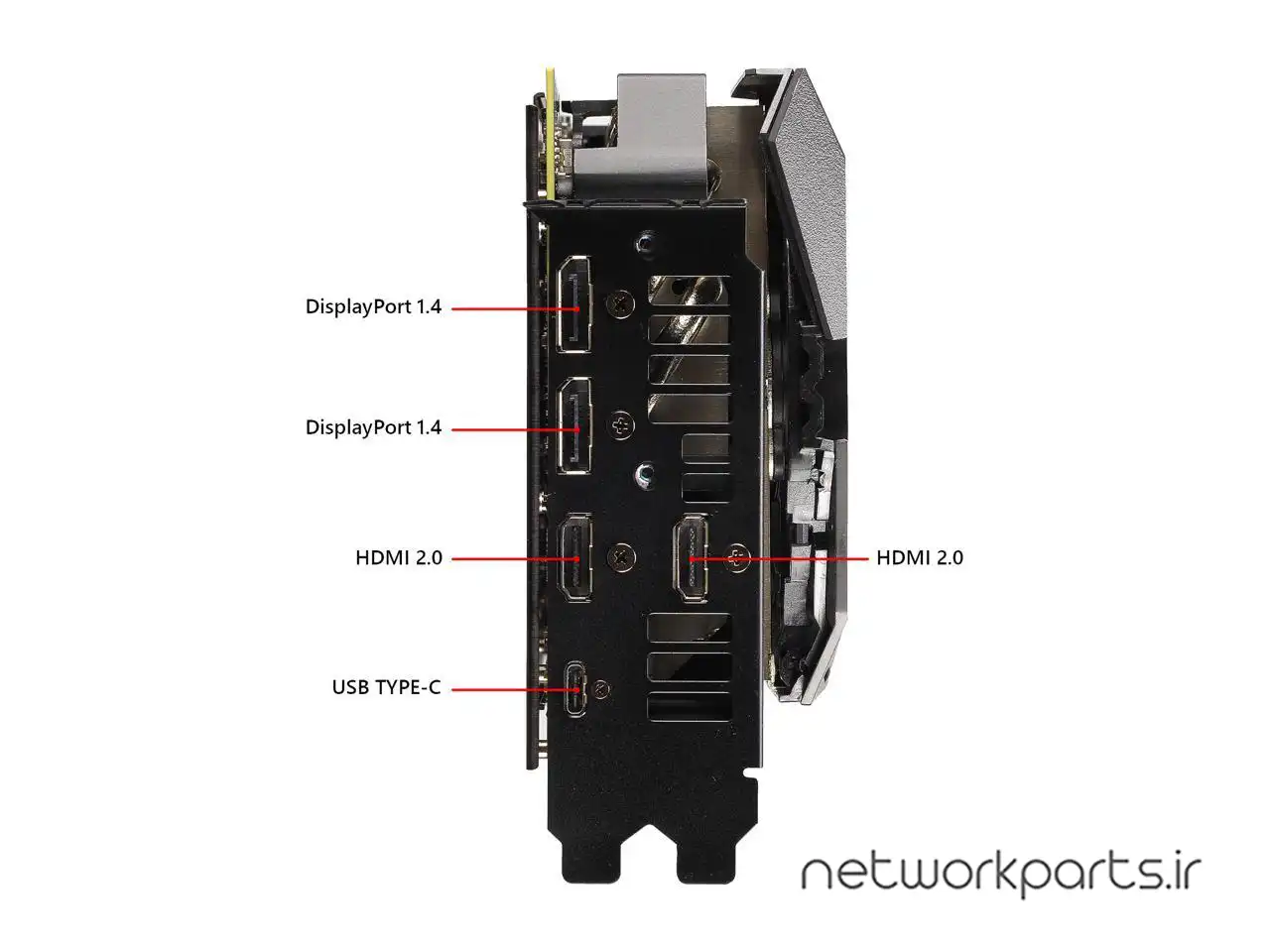 DisplayPort 1.4

DisplayPort 1.4

HDMI 2.0

HDMI 2.0

USB TYPE-C

networkparts.ir