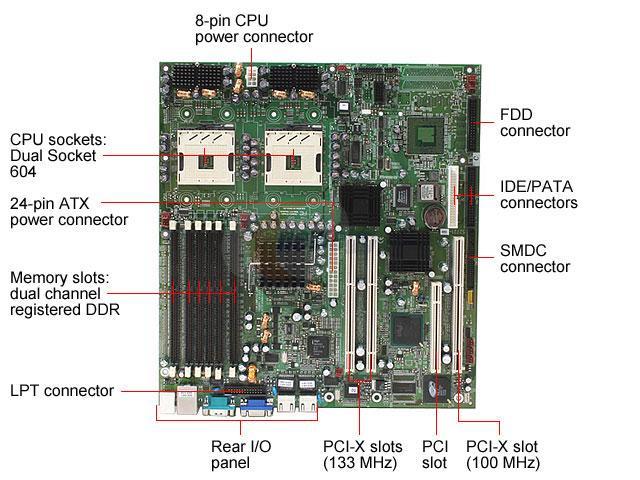 8-pin CPU power connector

CPU sockets: Dual Socket 604

24-pin ATX power connector

Memory slots: dual channel registered DDR

LPT connector

FDD connector

IDE/PATA connectors

SMDC connector

Rear I/O panel

PCI-X slots (133 MHz)

PCI slot

PCI-X slot (100 MHz)