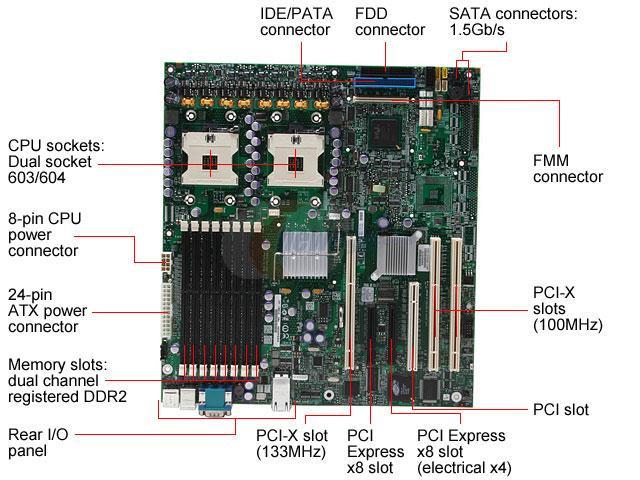 IDE/PATA connector

FDD connector

SATA connectors: 1.5Gb/s

CPU sockets: Dual socket 603/604

FMM connector

8-pin CPU power connector

24-pin ATX power connector

PCI-X slots (100MHz)

Memory slots: dual channel registered DDR2

PCI slot

Rear I/O panel

PCI-X slot (133MHz)

PCI Express x8 slot

PCI Express x8 slot (electrical x4)